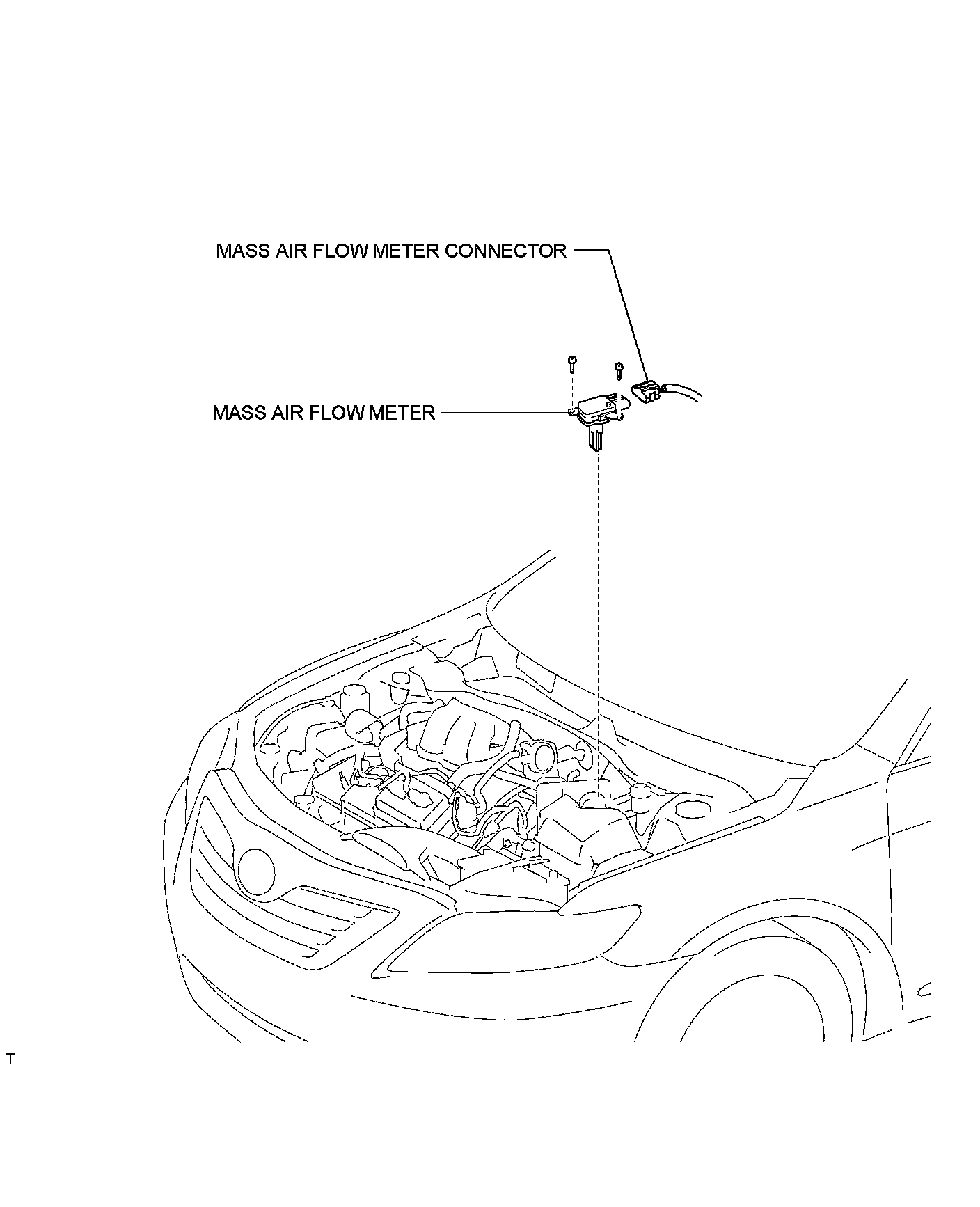 MASS AIR FLOW METER CONNECTOR

MASS AIR FLOW METER

T