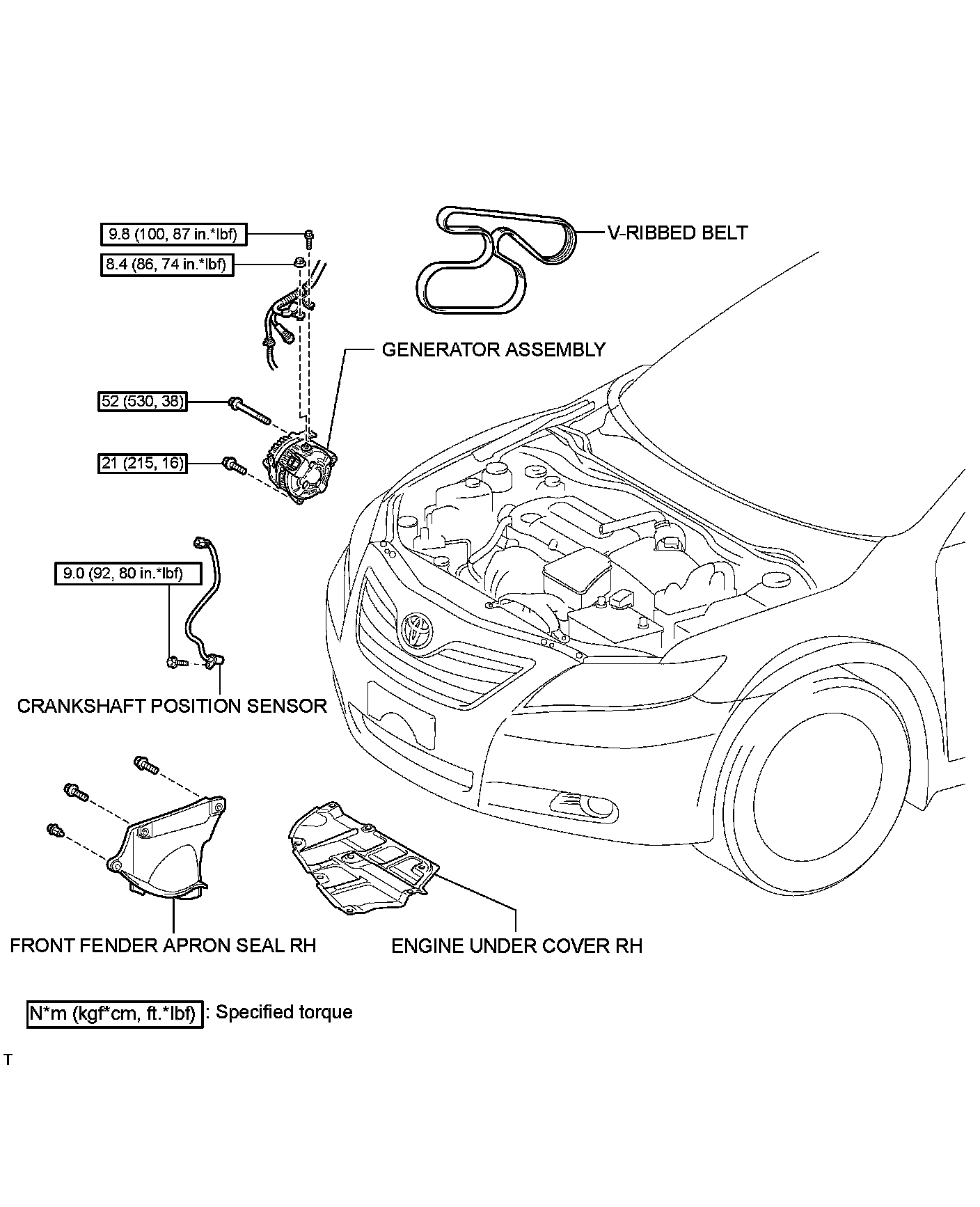 9.8 (100, 87 in.*lbf)

8.4 (86, 74 in.*lbf)

V-RIBBED BELT

GENERATOR ASSEMBLY

52 (530, 38)

21 (215, 16)

9.0 (92, 80 in.*lbf)

CRANKSHAFT POSITION SENSOR

FRONT FENDER APRON SEAL RH

ENGINE UNDER COVER RH

N*m (kgf*cm, ft.*lbf) : Specified torque

T