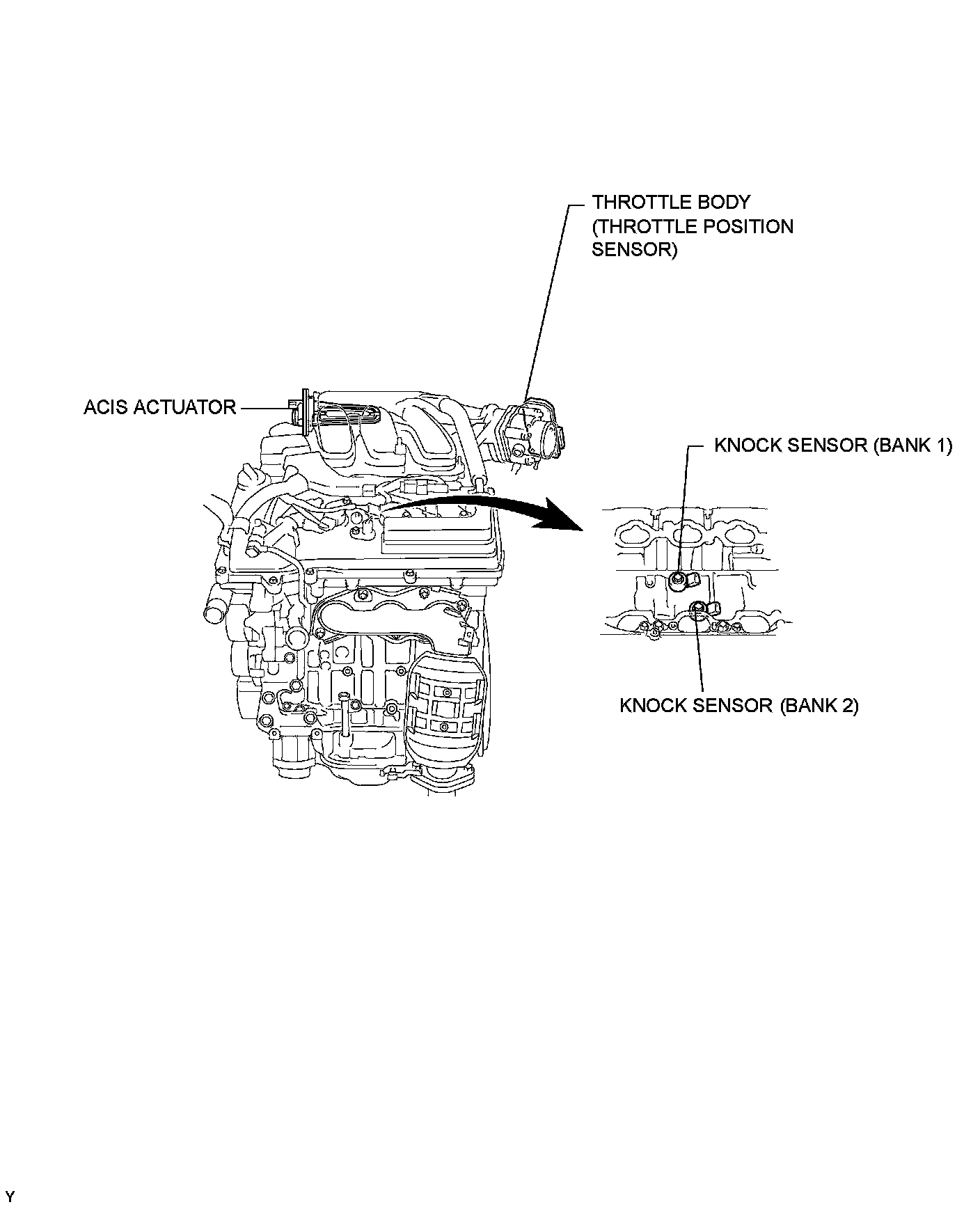 THROTTLE BODY (THROTTLE POSITION SENSOR)

ACIS ACTUATOR

KNOCK SENSOR (BANK 1)

KNOCK SENSOR (BANK 2)

Y