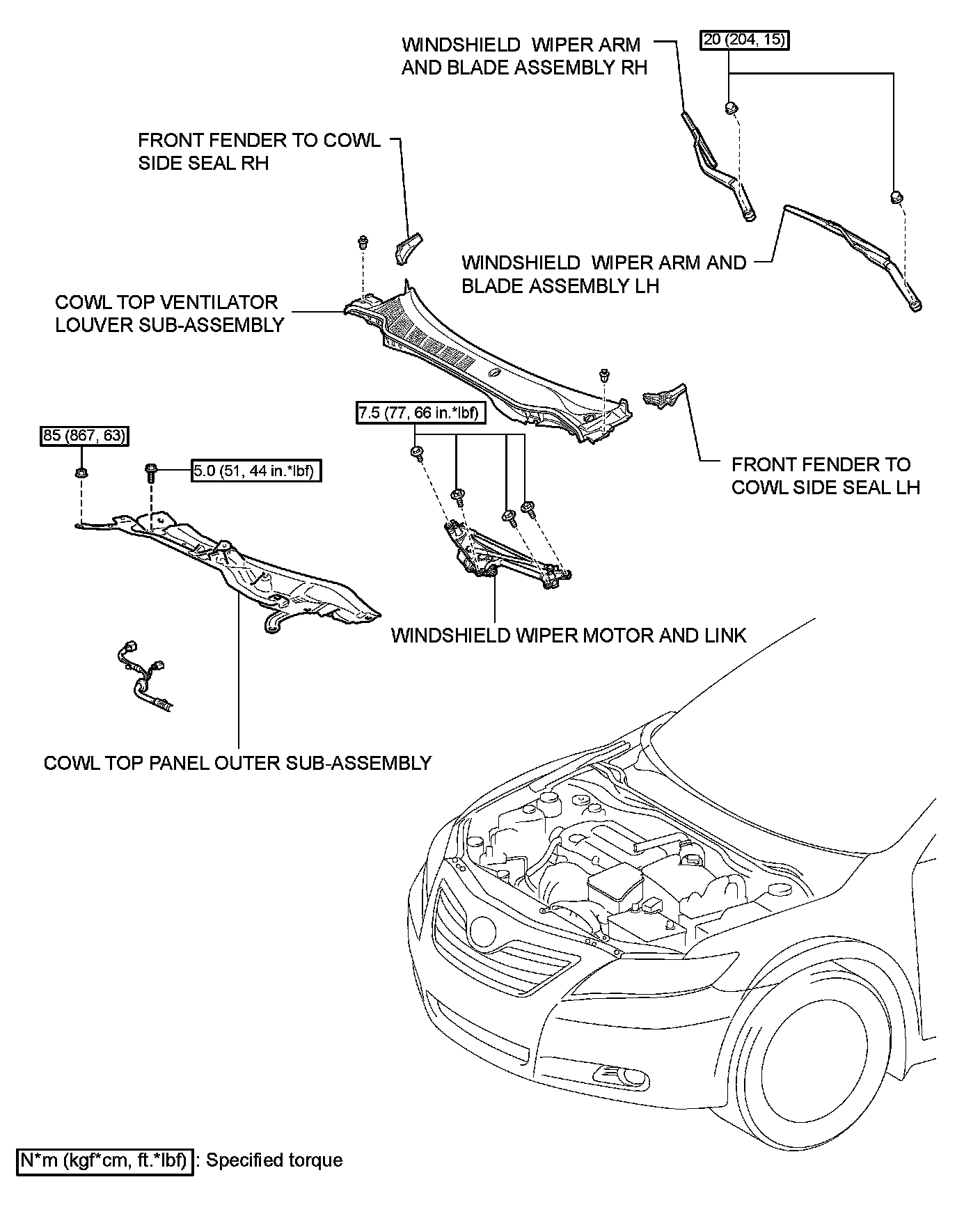 WINDSHIELD WIPER ARM AND BLADE ASSEMBLY RH

20 (204, 15)

FRONT FENDER TO COWL SIDE SEAL RH

WINDSHIELD WIPER ARM AND BLADE ASSEMBLY LH

COWL TOP VENTILATOR LOUVER SUB-ASSEMBLY

7.5 (77, 66 in.*lbf)

85 (867, 63)

5.0 (51, 44 in.*lbf)

FRONT FENDER TO COWL SIDE SEAL LH

WINDSHIELD WIPER MOTOR AND LINK

COWL TOP PANEL OUTER SUB-ASSEMBLY

N*m (kgf*cm, ft.*lbf) : Specified torque