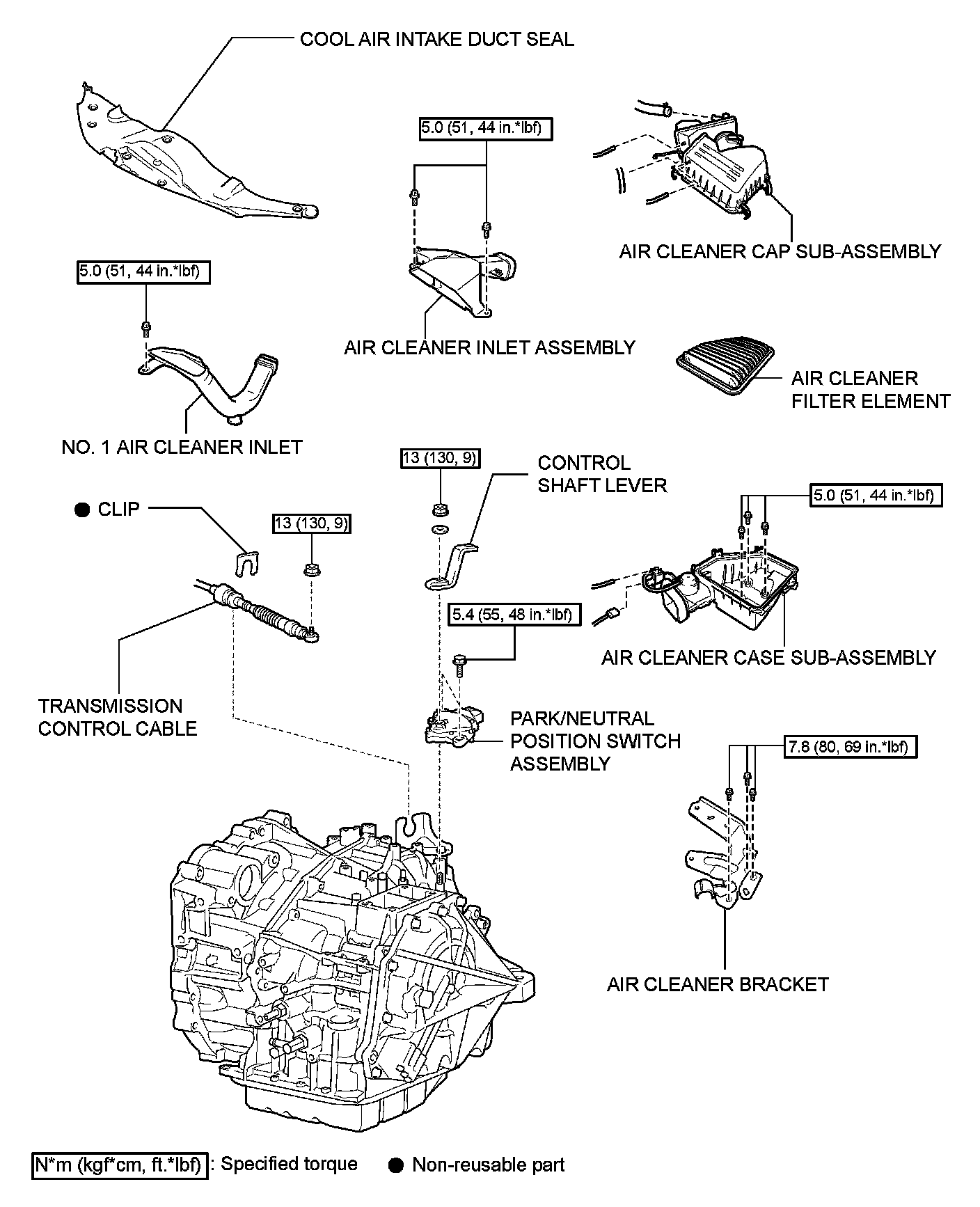 COOL AIR INTAKE DUCT SEAL

5.0 (51, 44 in.*lbf)

AIR CLEANER CAP SUB-ASSEMBLY

5.0 (51, 44 in.*lbf)

AIR CLEANER INLET ASSEMBLY

AIR CLEANER FILTER ELEMENT

NO. 1 AIR CLEANER INLET

13 (130, 9)

CONTROL SHAFT LEVER

● CLIP

13 (130, 9)

5.0 (51, 44 in.*lbf)

5.4 (55, 48 in.*lbf)

AIR CLEANER CASE SUB-ASSEMBLY

TRANSMISSION CONTROL CABLE

PARK/NEUTRAL POSITION SWITCH ASSEMBLY

7.8 (80, 69 in.*lbf)

AIR CLEANER BRACKET

N*m (kgf*cm, ft.*lbf) : Specified torque ● Non-reusable part