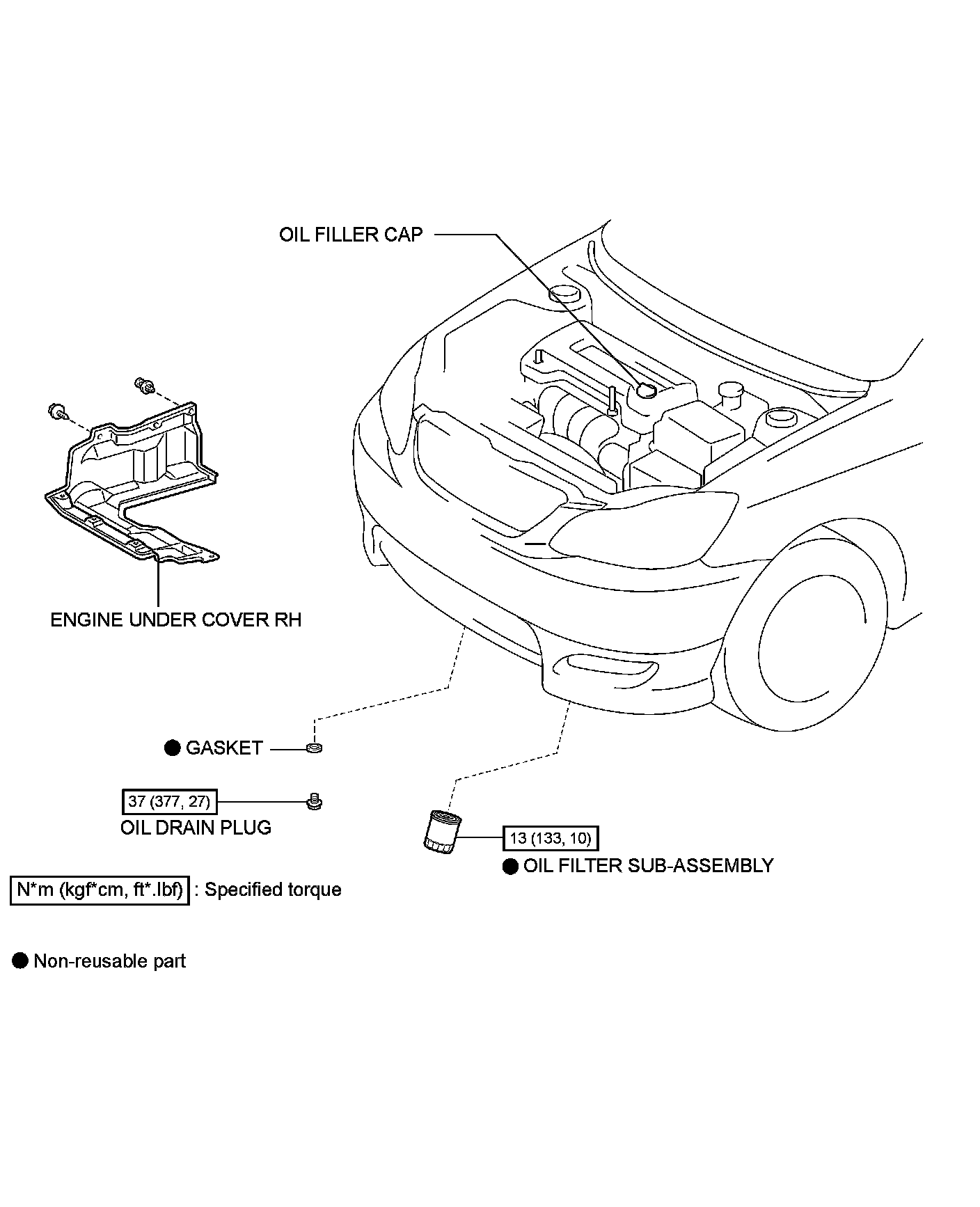 OIL FILLER CAP

ENGINE UNDER COVER RH

● GASKET

37 (377, 27)
OIL DRAIN PLUG

13 (133, 10)
● OIL FILTER SUB-ASSEMBLY

N*m (kgf*cm, ft*.lbf) : Specified torque

● Non-reusable part