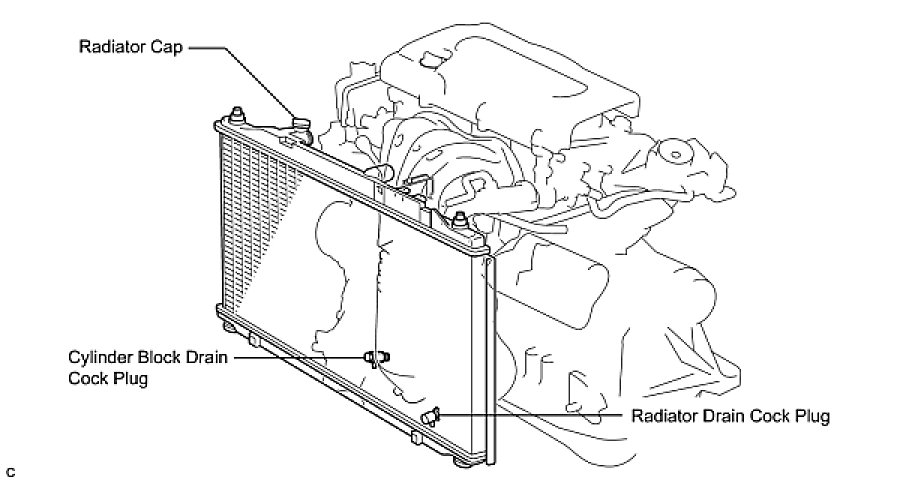 Radiator Cap

Cylinder Block Drain Cock Plug

Radiator Drain Cock Plug

C