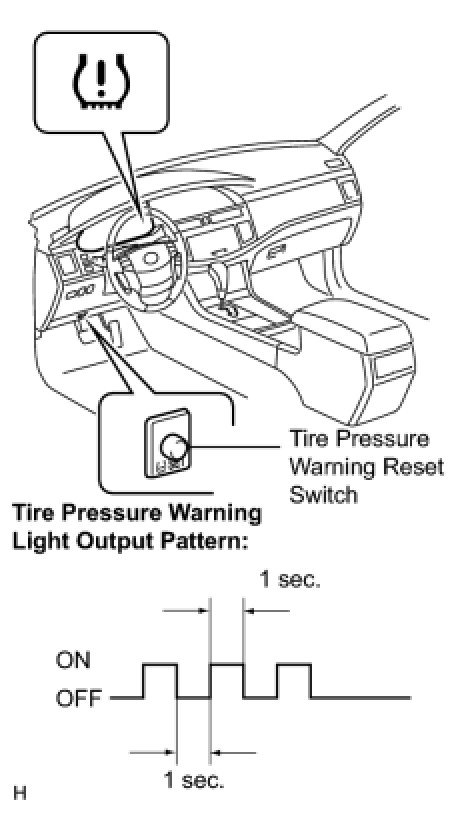 Tire Pressure Warning Reset Switch

Tire Pressure Warning Light Output Pattern:

1 sec.

ON

OFF

1 sec.

H