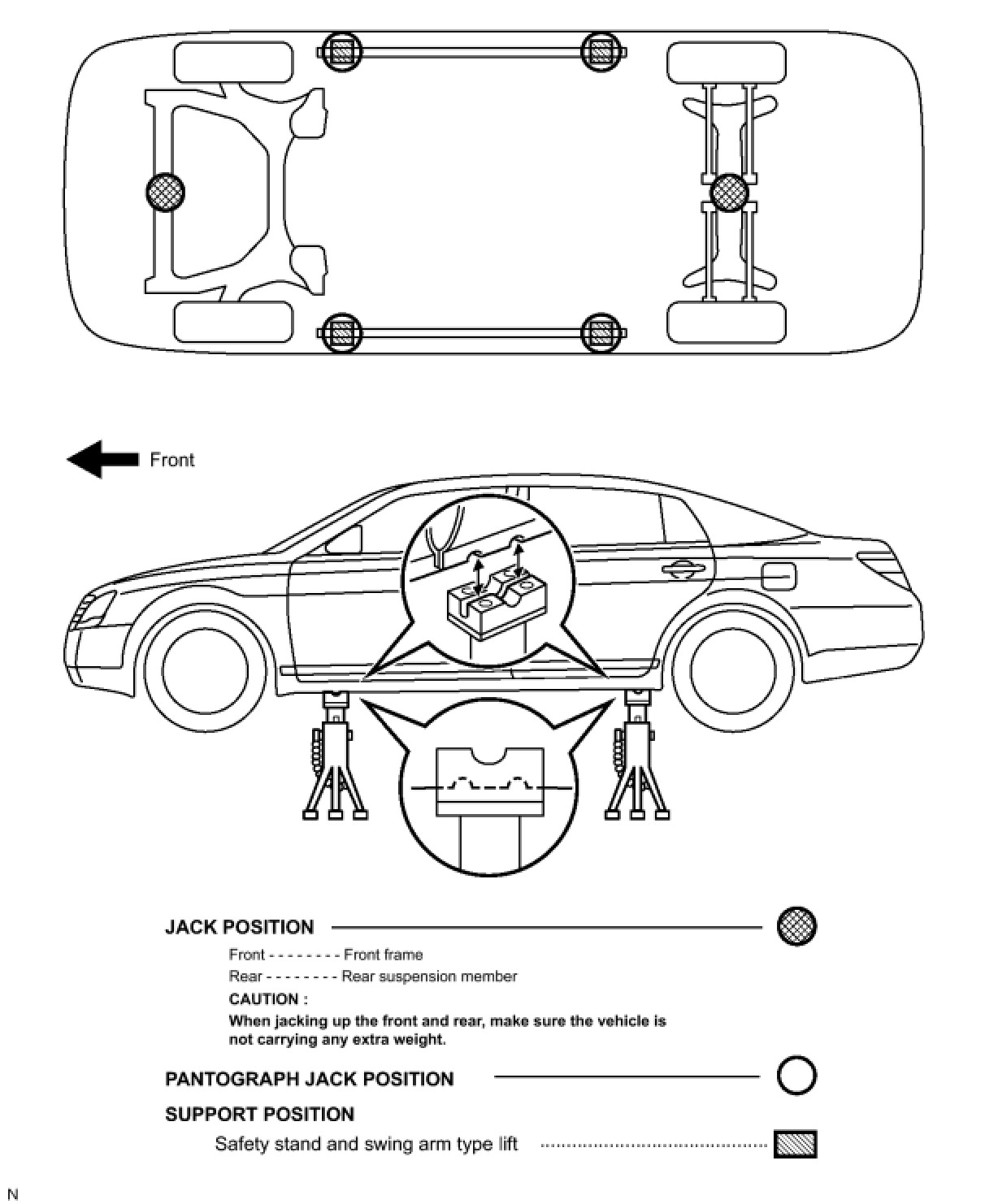 Front

JACK POSITION

Front - - - - - - - - Front frame
Rear - - - - - - - - Rear suspension member
CAUTION :
When jacking up the front and rear, make sure the vehicle is not carrying any extra weight.

PANTOGRAPH JACK POSITION

SUPPORT POSITION

Safety stand and swing arm type lift

N