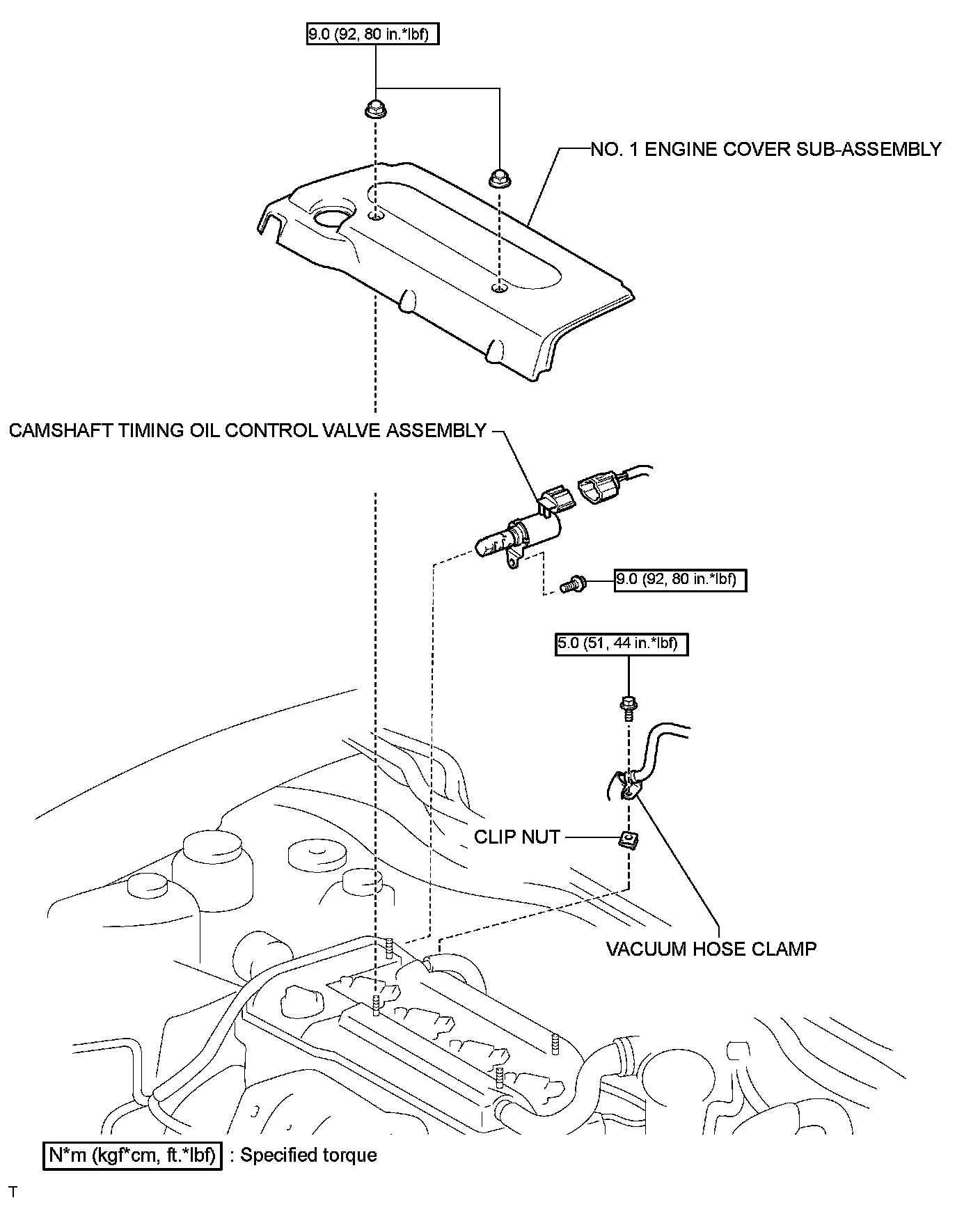 9.0 (92, 80 in.*lbf)

NO. 1 ENGINE COVER SUB-ASSEMBLY

CAMSHAFT TIMING OIL CONTROL VALVE ASSEMBLY

9.0 (92, 80 in.*lbf)

5.0 (51, 44 in.*lbf)

CLIP NUT

VACUUM HOSE CLAMP

N*m (kgf*cm, ft.*lbf) : Specified torque

T