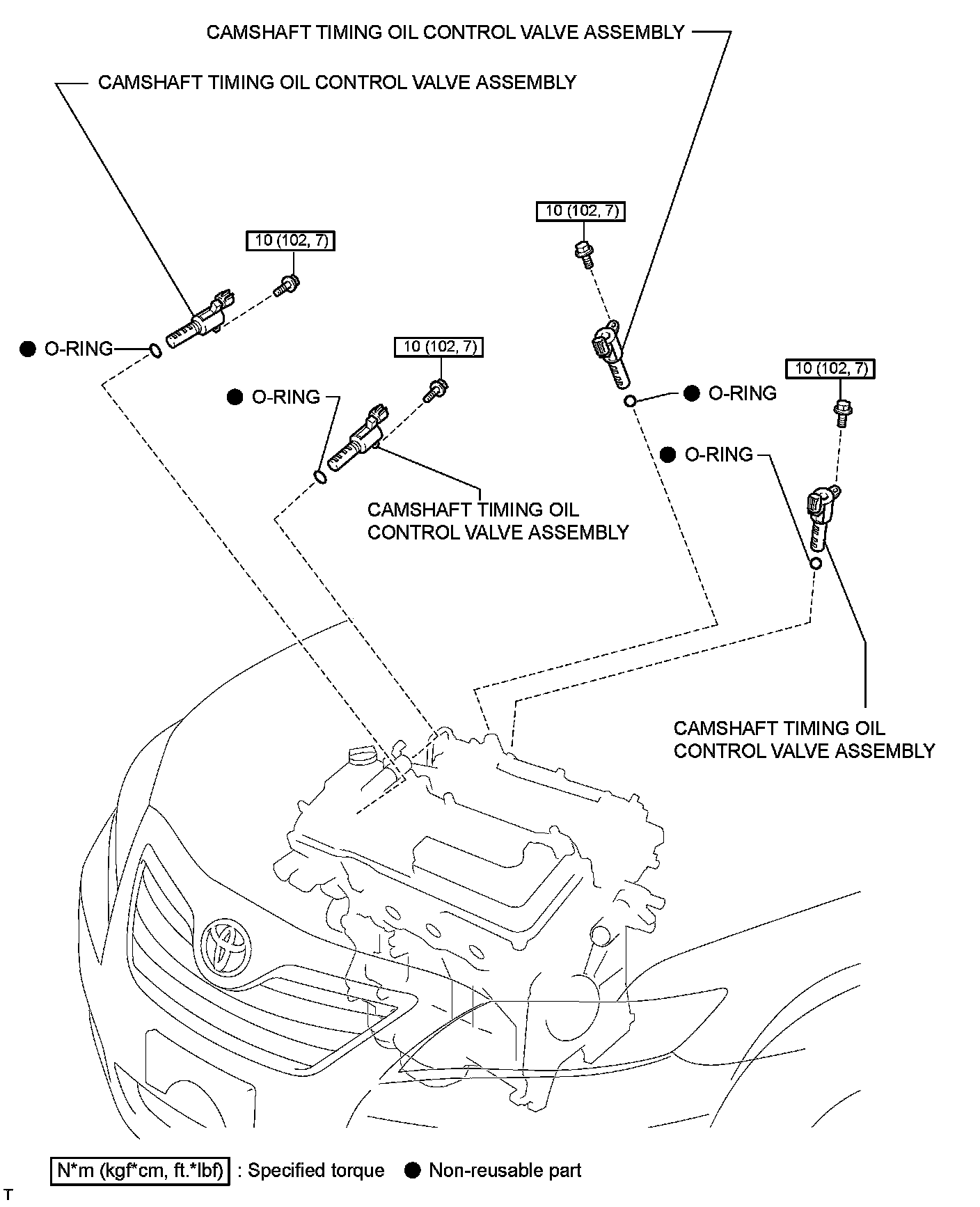 CAMSHAFT TIMING OIL CONTROL VALVE ASSEMBLY

CAMSHAFT TIMING OIL CONTROL VALVE ASSEMBLY

10 (102, 7)

10 (102, 7)

● O-RING

10 (102, 7)

● O-RING

● O-RING

10 (102, 7)

● O-RING

CAMSHAFT TIMING OIL CONTROL VALVE ASSEMBLY

CAMSHAFT TIMING OIL CONTROL VALVE ASSEMBLY

N*m (kgf*cm, ft.*lbf) : Specified torque ● Non-reusable part

T