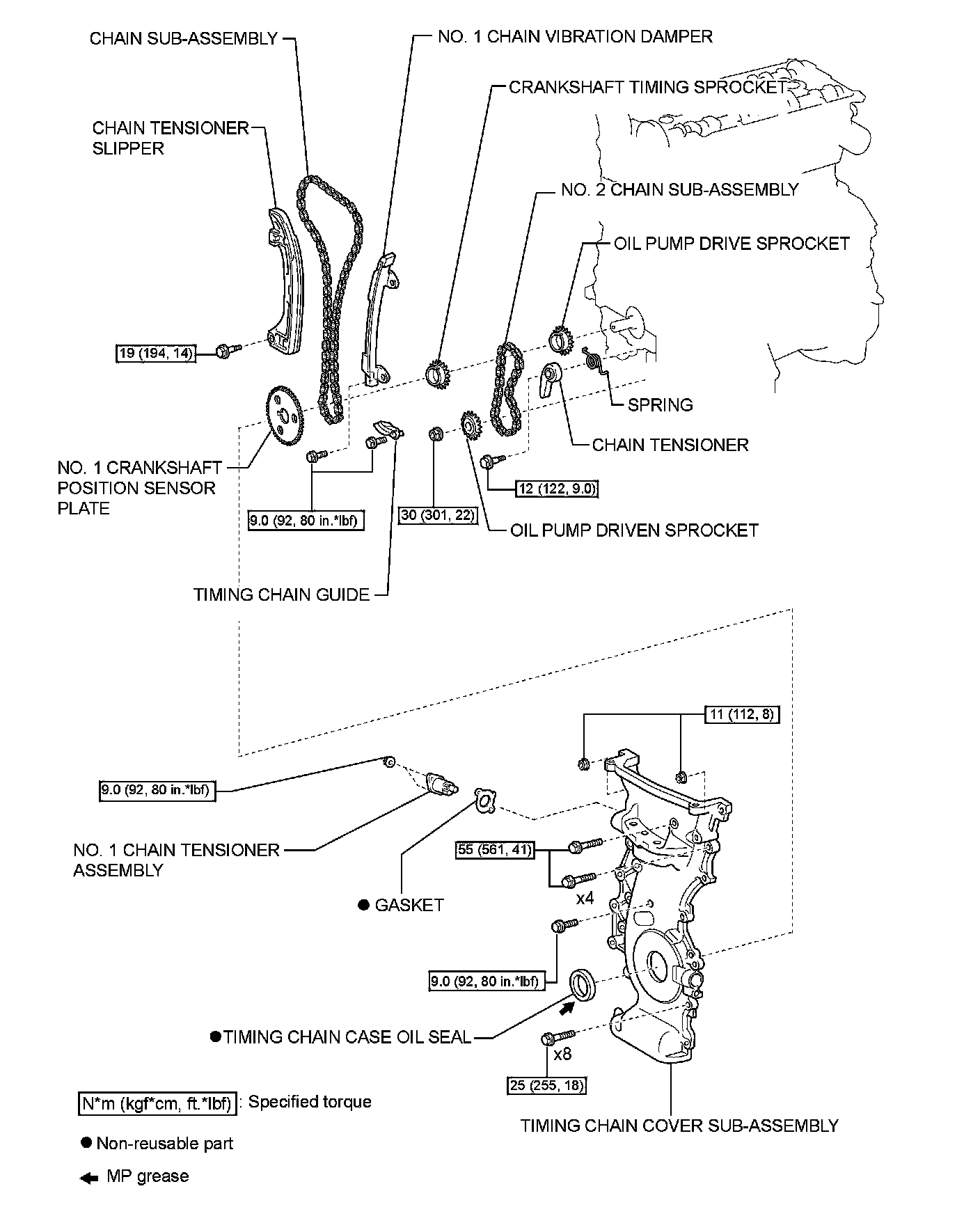 CHAIN SUB-ASSEMBLY

NO. 1 CHAIN VIBRATION DAMPER

CRANKSHAFT TIMING SPROCKET

CHAIN TENSIONER SLIPPER

NO. 2 CHAIN SUB-ASSEMBLY

OIL PUMP DRIVE SPROCKET

19 (194, 14)

SPRING

CHAIN TENSIONER

NO. 1 CRANKSHAFT POSITION SENSOR PLATE

12 (122, 9.0)

9.0 (92, 80 in.*lbf)

30 (301, 22)

OIL PUMP DRIVEN SPROCKET

TIMING CHAIN GUIDE

11 (112, 8)

9.0 (92, 80 in.*lbf)

NO. 1 CHAIN TENSIONER ASSEMBLY

55 (561, 41)

x4

● GASKET

9.0 (92, 80 in.*lbf)

●TIMING CHAIN CASE OIL SEAL

x8

25 (255, 18)

N*m (kgf*cm, ft.*lbf) : Specified torque

TIMING CHAIN COVER SUB-ASSEMBLY

● Non-reusable part

MP grease