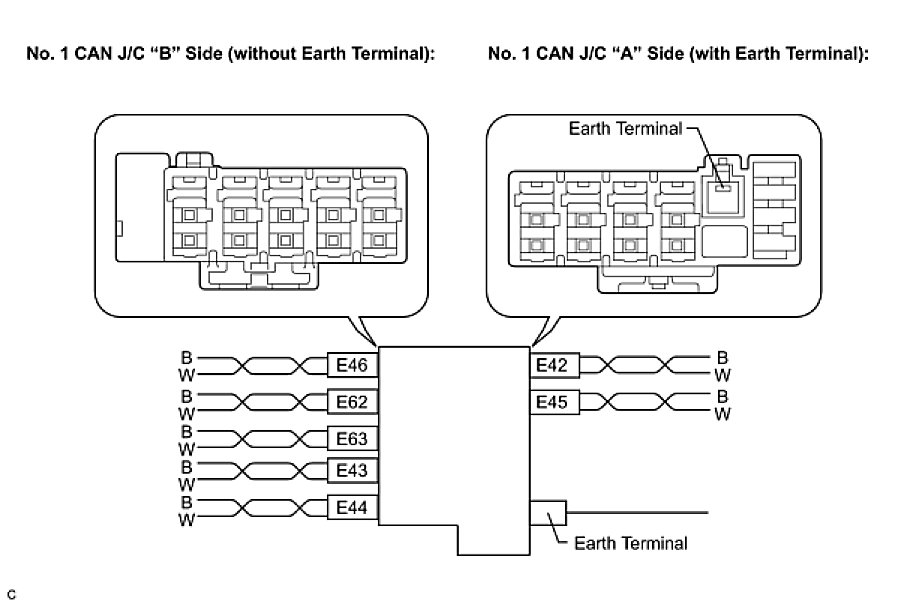 No. 1 CAN J/C "B" Side (without Earth Terminal):

No. 1 CAN J/C "A" Side (with Earth Terminal):

Earth Terminal

B
W
E46
B
W
E62
B
W
E63
B
W
E43
B
W
E44

E42
B
W
E45
B
W

Earth Terminal

C