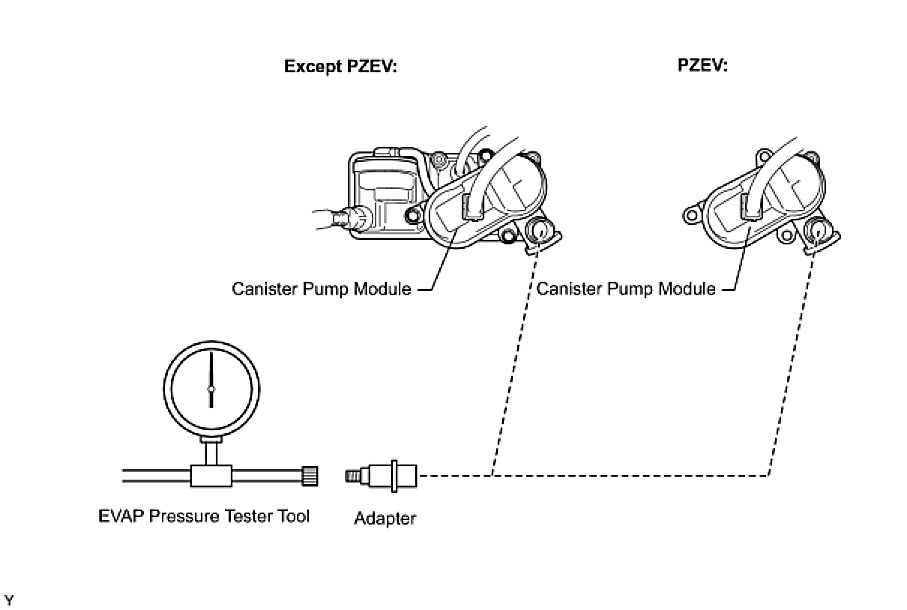 Except PZEV:

PZEV:

Canister Pump Module

Canister Pump Module

EVAP Pressure Tester Tool

Adapter

Y