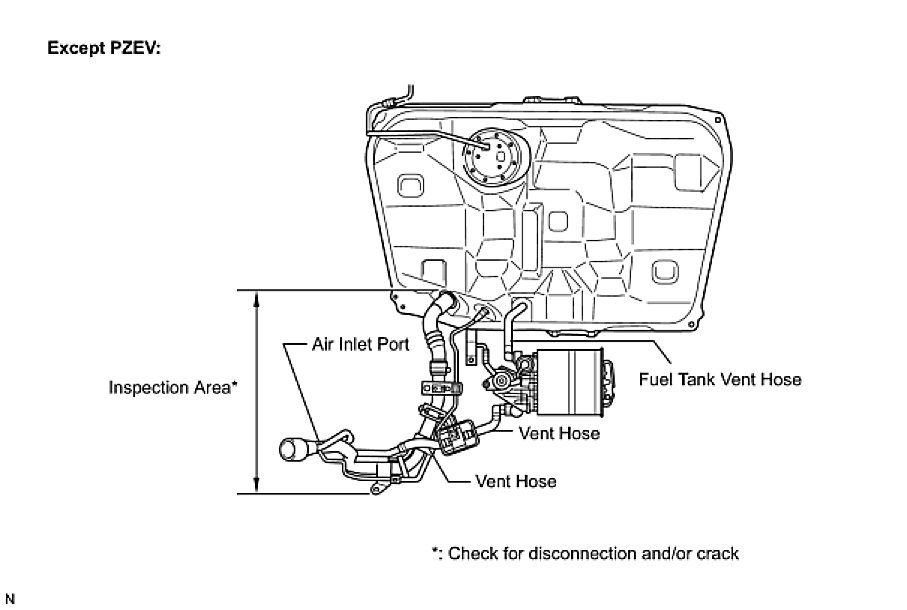 Except PZEV:

Air Inlet Port

Inspection Area*

Fuel Tank Vent Hose

Vent Hose

Vent Hose

*: Check for disconnection and/or crack

N