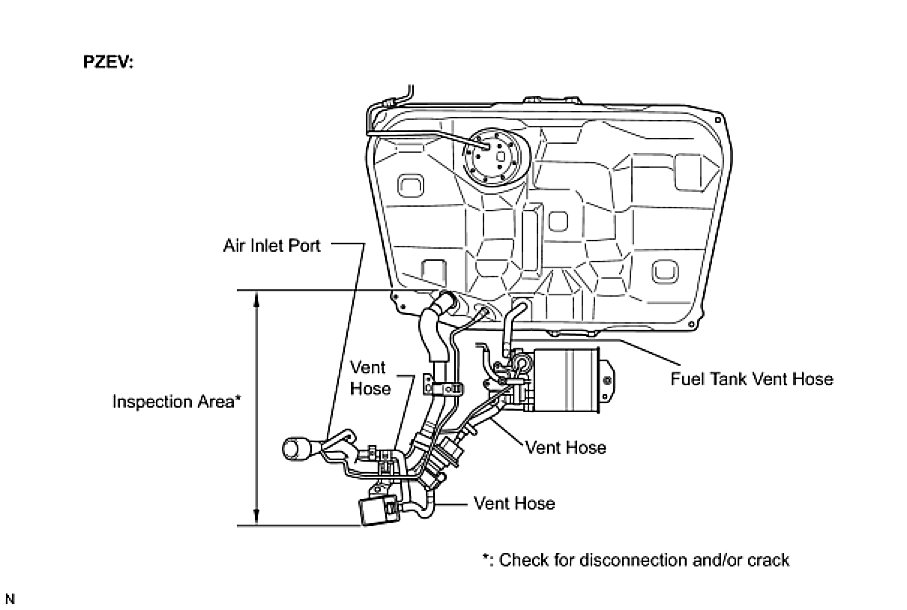 PZEV:

Air Inlet Port

Inspection Area*

Vent Hose

Fuel Tank Vent Hose

Vent Hose

Vent Hose

*: Check for disconnection and/or crack

N