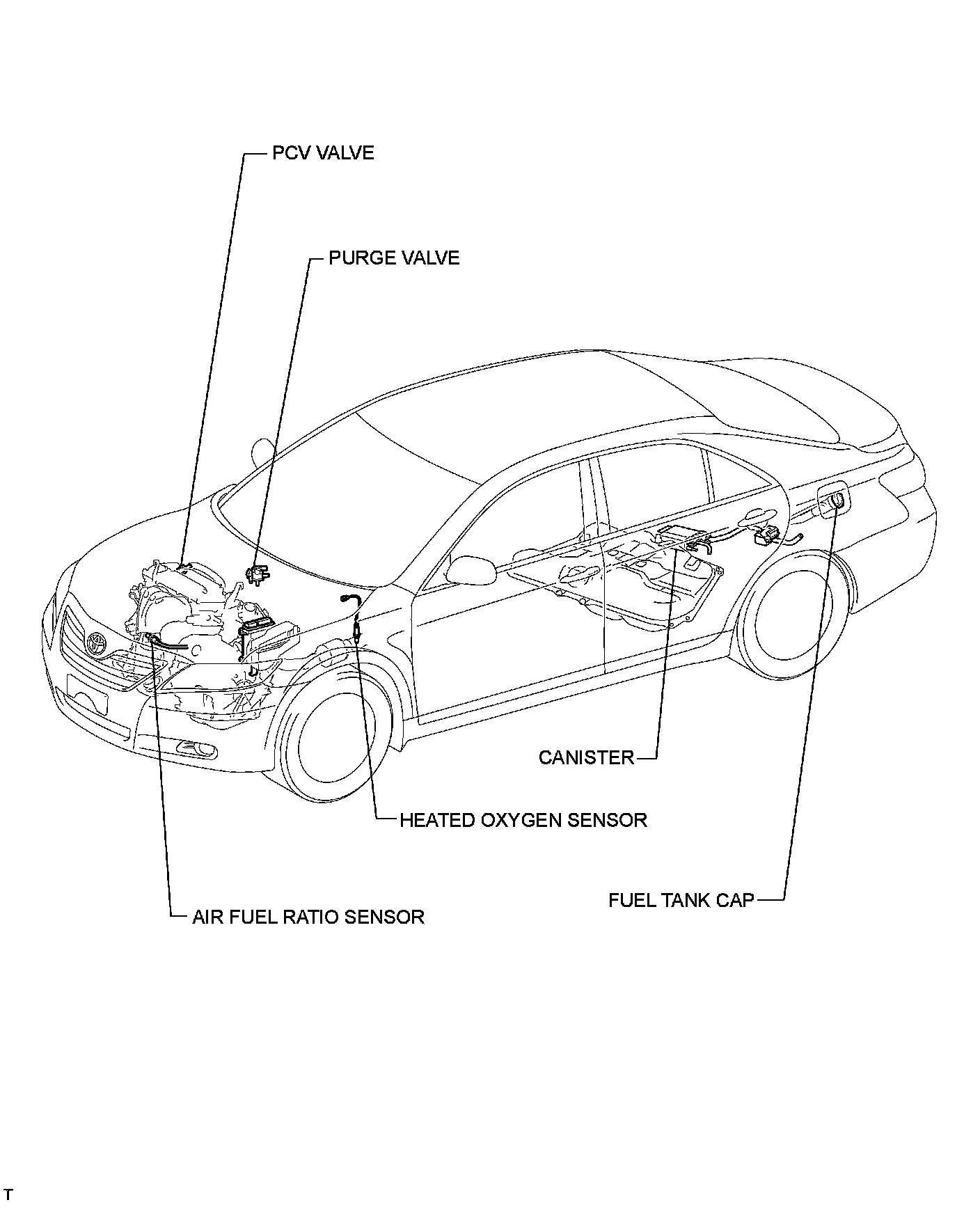 PCV VALVE

PURGE VALVE

CANISTER

HEATED OXYGEN SENSOR

FUEL TANK CAP

AIR FUEL RATIO SENSOR

T