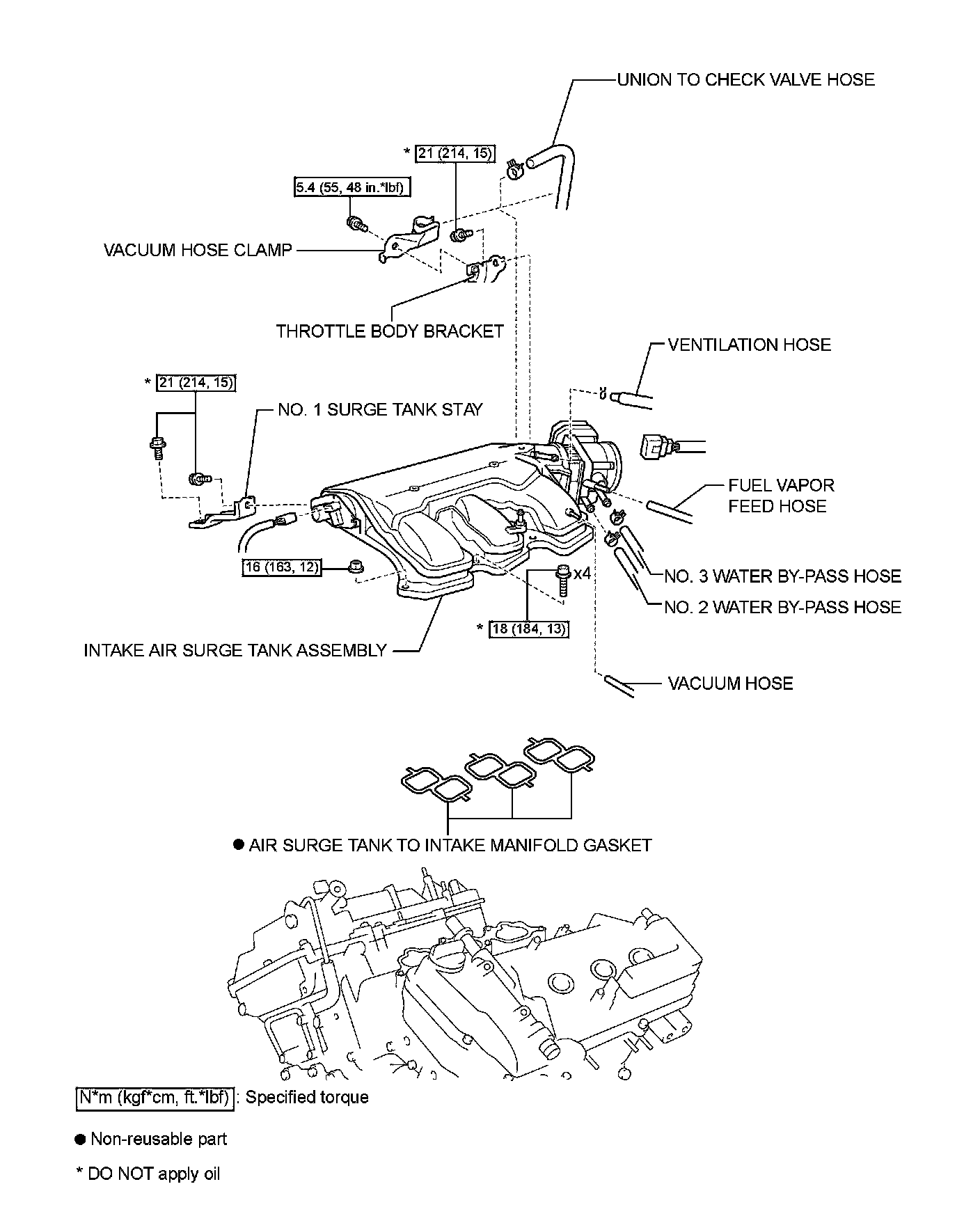 UNION TO CHECK VALVE HOSE

* 21 (214, 15)

5.4 (55, 48 in.*lbf)

VACUUM HOSE CLAMP

THROTTLE BODY BRACKET

VENTILATION HOSE

* 21 (214, 15)

NO. 1 SURGE TANK STAY

FUEL VAPOR FEED HOSE

16 (163, 12)

x4

NO. 3 WATER BY-PASS HOSE

NO. 2 WATER BY-PASS HOSE

* 18 (184, 13)

INTAKE AIR SURGE TANK ASSEMBLY

VACUUM HOSE

● AIR SURGE TANK TO INTAKE MANIFOLD GASKET

N*m (kgf*cm, ft.*lbf) : Specified torque

● Non-reusable part

* DO NOT apply oil