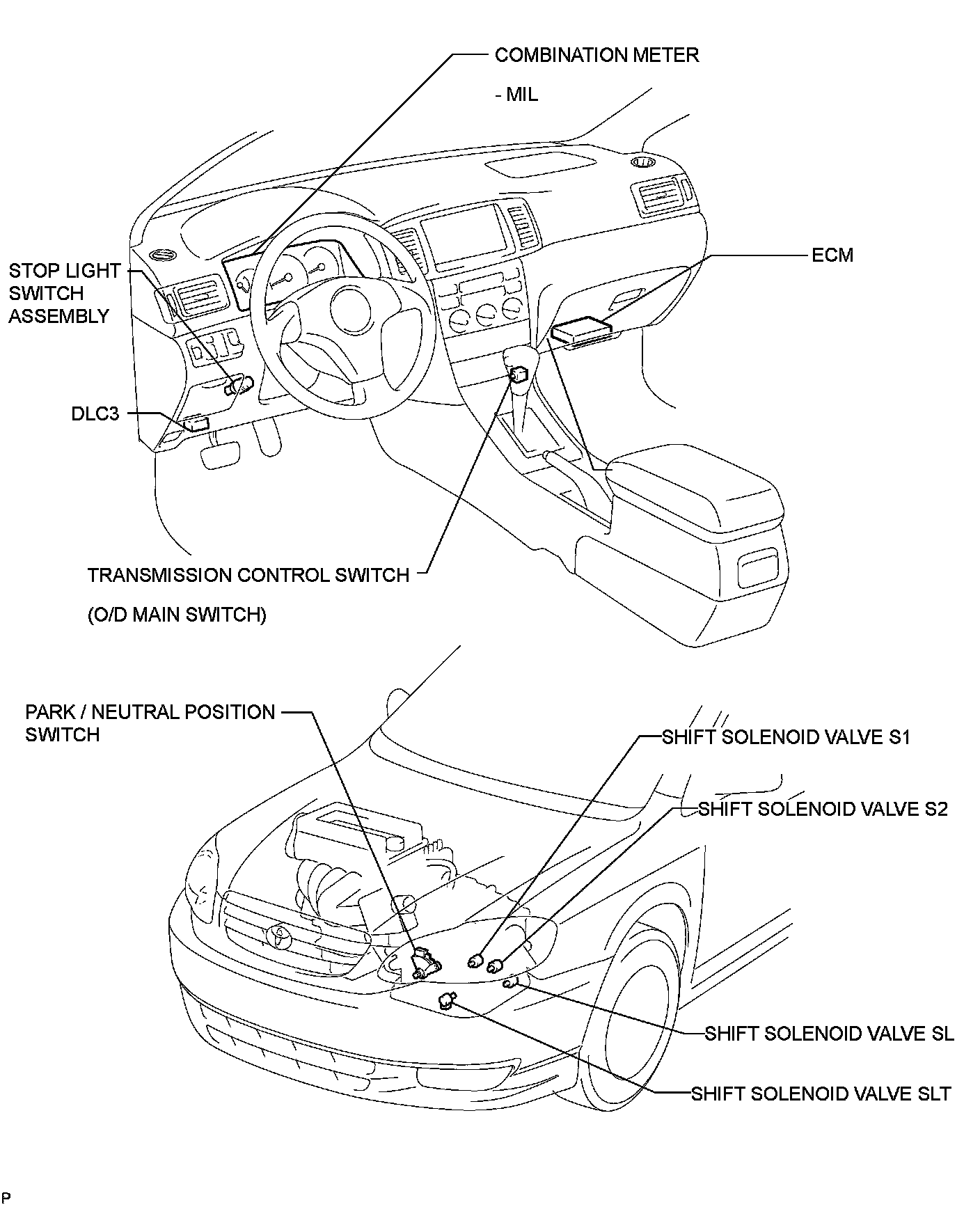 COMBINATION METER

- MIL

STOP LIGHT SWITCH ASSEMBLY

ECM

DLC3

TRANSMISSION CONTROL SWITCH

(O/D MAIN SWITCH)

PARK / NEUTRAL POSITION SWITCH

SHIFT SOLENOID VALVE S1

SHIFT SOLENOID VALVE S2

SHIFT SOLENOID VALVE SL

SHIFT SOLENOID VALVE SLT

P