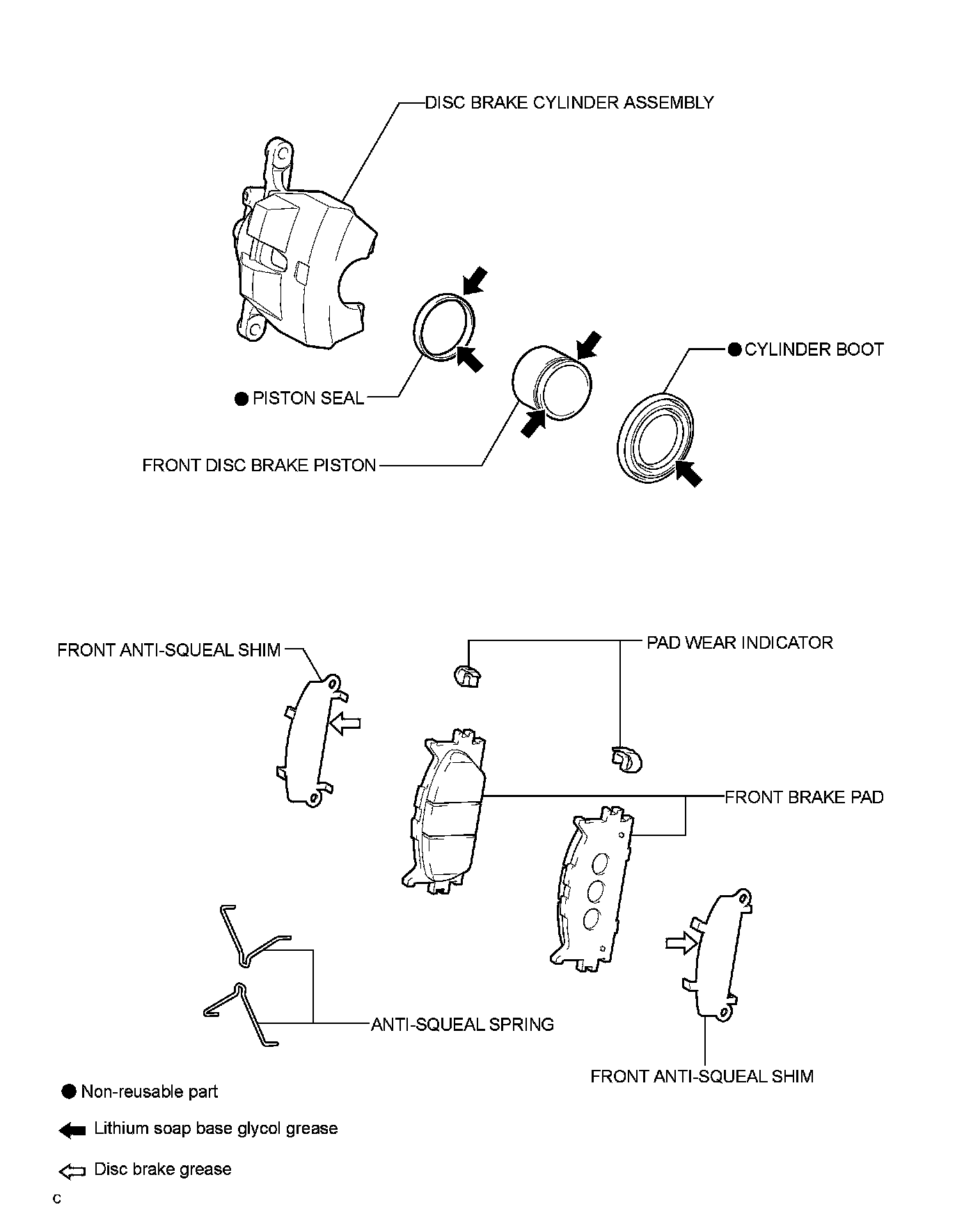 DISC BRAKE CYLINDER ASSEMBLY

● CYLINDER BOOT

● PISTON SEAL

FRONT DISC BRAKE PISTON

FRONT ANTI-SQUEAL SHIM

PAD WEAR INDICATOR

FRONT BRAKE PAD

ANTI-SQUEAL SPRING

FRONT ANTI-SQUEAL SHIM

● Non-reusable part

Lithium soap base glycol grease

Disc brake grease

C