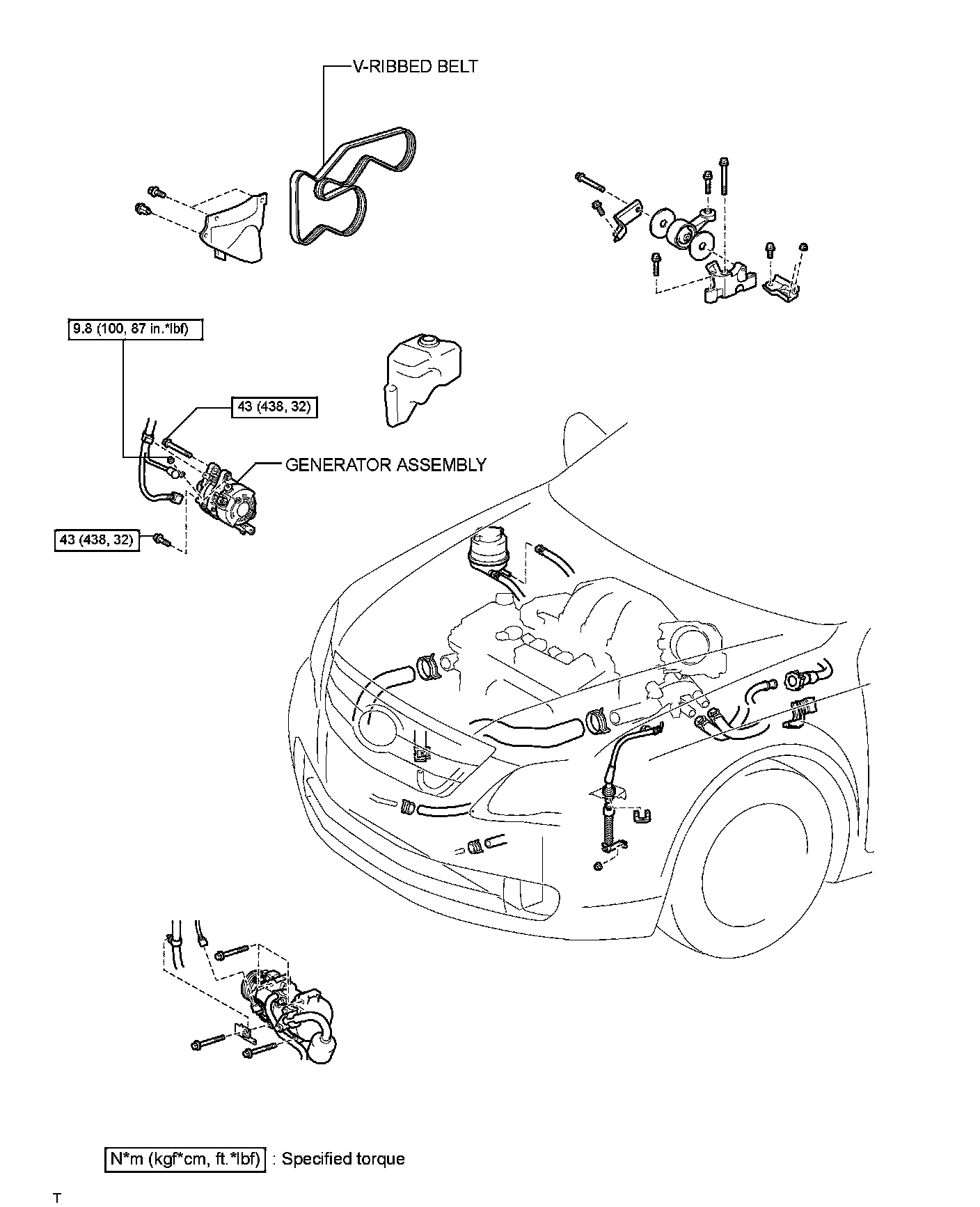 V-RIBBED BELT

9.8 (100, 87 in.*lbf)

43 (438, 32)

GENERATOR ASSEMBLY

43 (438, 32)

N*m (kgf*cm, ft.*lbf) : Specified torque

T