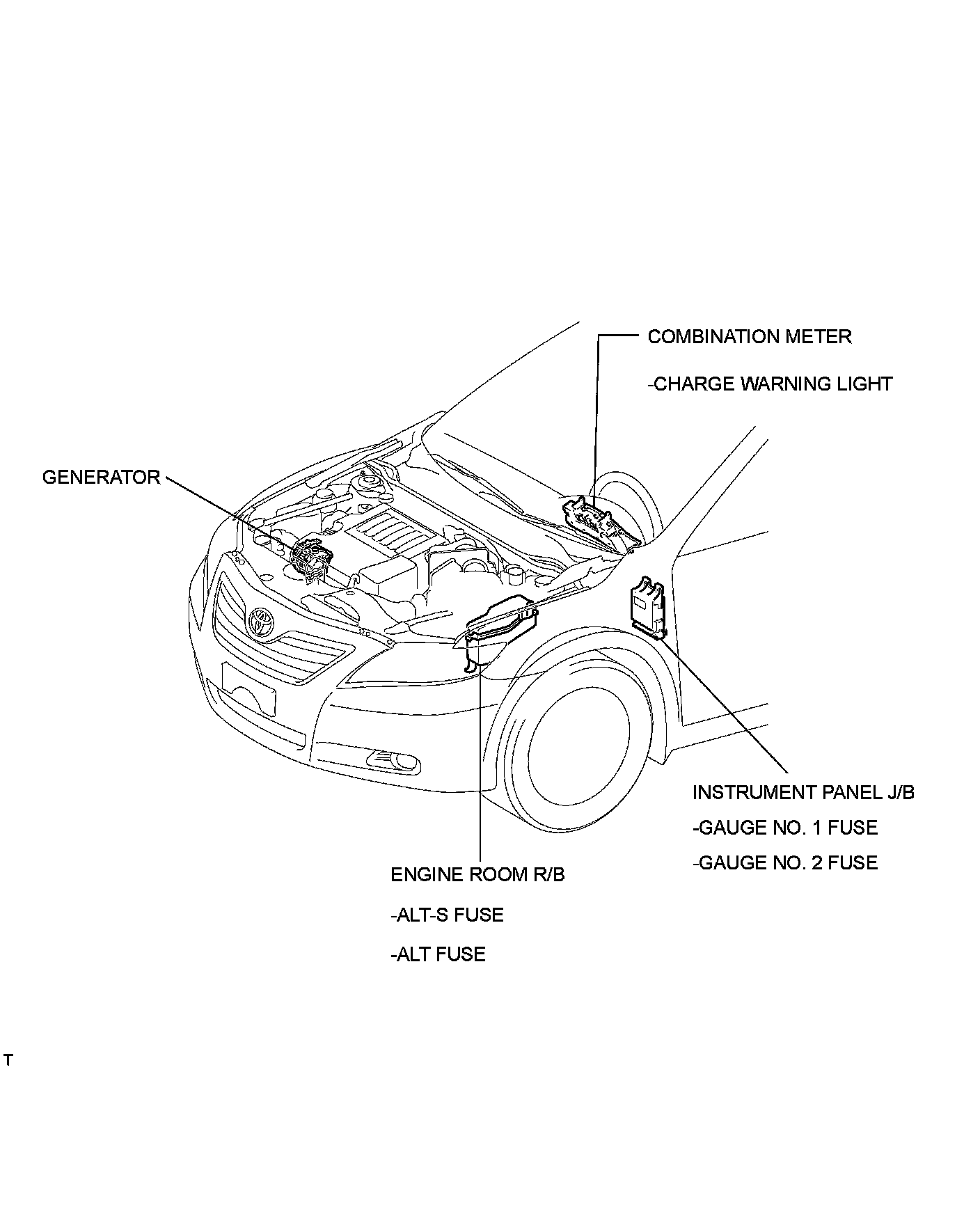 COMBINATION METER

-CHARGE WARNING LIGHT

GENERATOR

INSTRUMENT PANEL J/B

-GAUGE NO. 1 FUSE

-GAUGE NO. 2 FUSE

ENGINE ROOM R/B

-ALT-S FUSE

-ALT FUSE

T