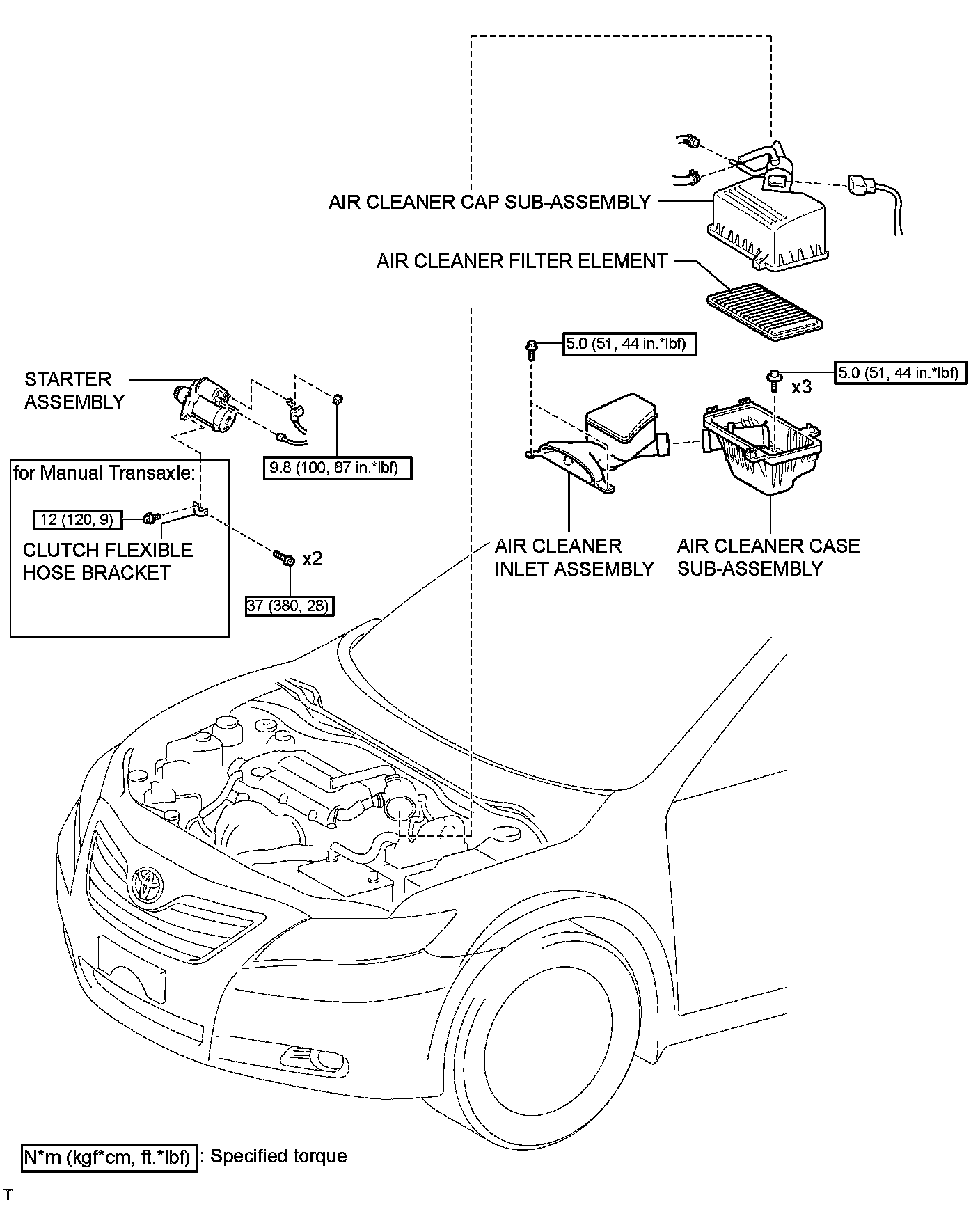 AIR CLEANER CAP SUB-ASSEMBLY

AIR CLEANER FILTER ELEMENT

5.0 (51, 44 in.*lbf)

5.0 (51, 44 in.*lbf)

x3

STARTER ASSEMBLY

9.8 (100, 87 in.*lbf)

for Manual Transaxle:

12 (120, 9)

CLUTCH FLEXIBLE HOSE BRACKET

x2

37 (380, 28)

AIR CLEANER INLET ASSEMBLY

AIR CLEANER CASE SUB-ASSEMBLY

N*m (kgf*cm, ft.*lbf) : Specified torque

T