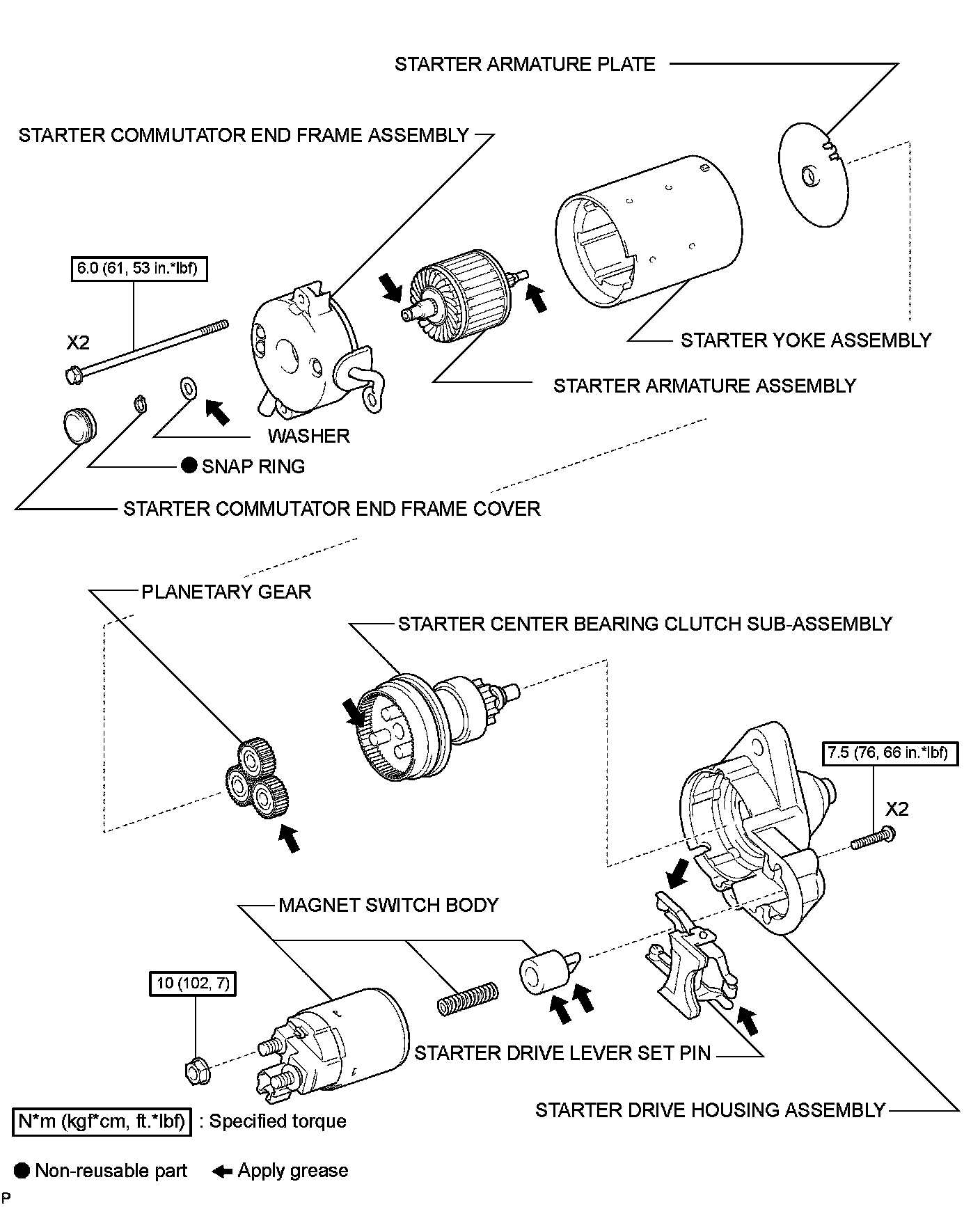 STARTER ARMATURE PLATE

STARTER COMMUTATOR END FRAME ASSEMBLY

6.0 (61, 53 in.*lbf)

X2

STARTER YOKE ASSEMBLY

STARTER ARMATURE ASSEMBLY

WASHER

● SNAP RING

STARTER COMMUTATOR END FRAME COVER

PLANETARY GEAR

STARTER CENTER BEARING CLUTCH SUB-ASSEMBLY

7.5 (76, 66 in.*lbf)

X2

MAGNET SWITCH BODY

10 (102, 7)

STARTER DRIVE LEVER SET PIN

STARTER DRIVE HOUSING ASSEMBLY

N*m (kgf*cm, ft.*lbf) : Specified torque

● Non-reusable part ← Apply grease

P