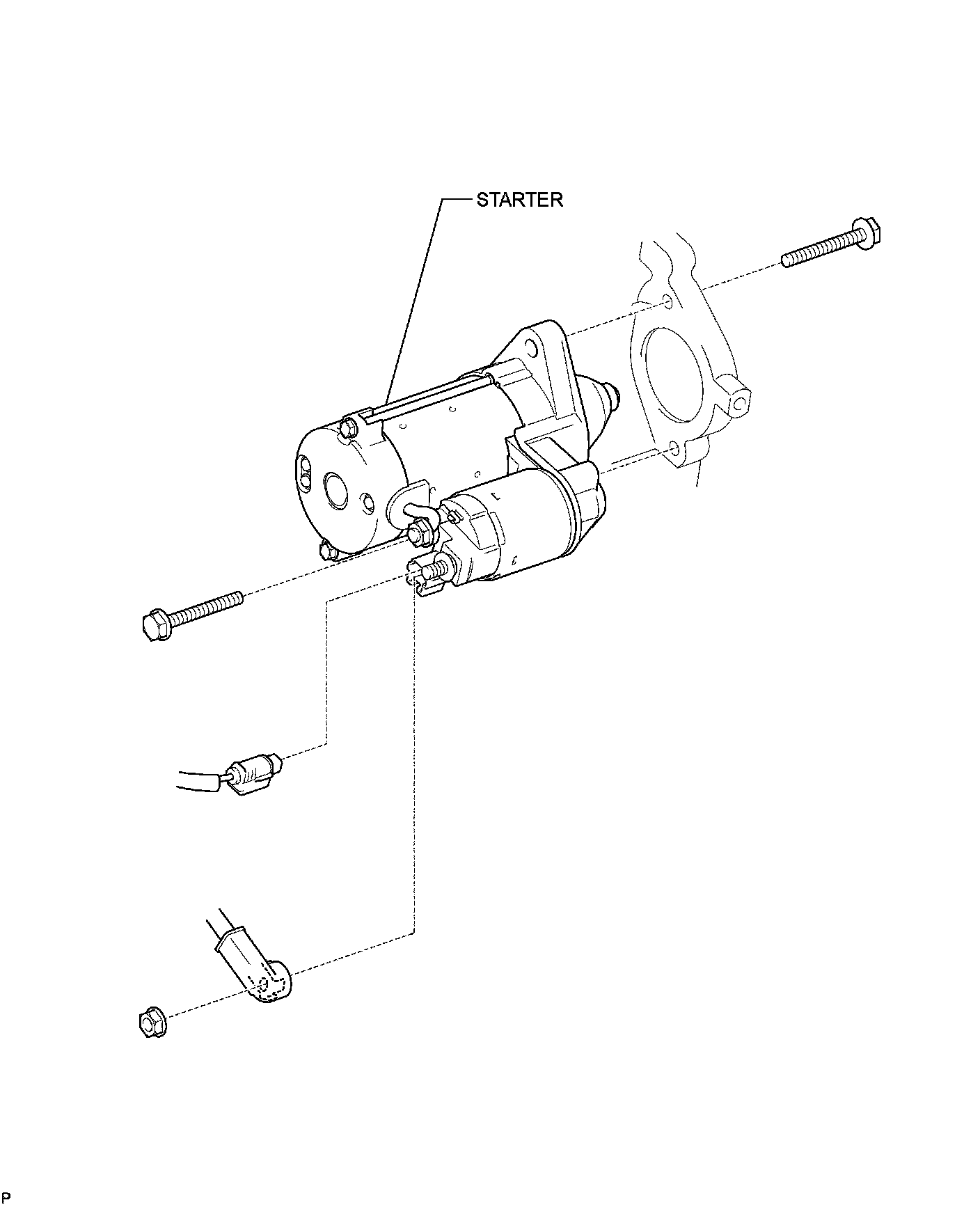 STARTER

P