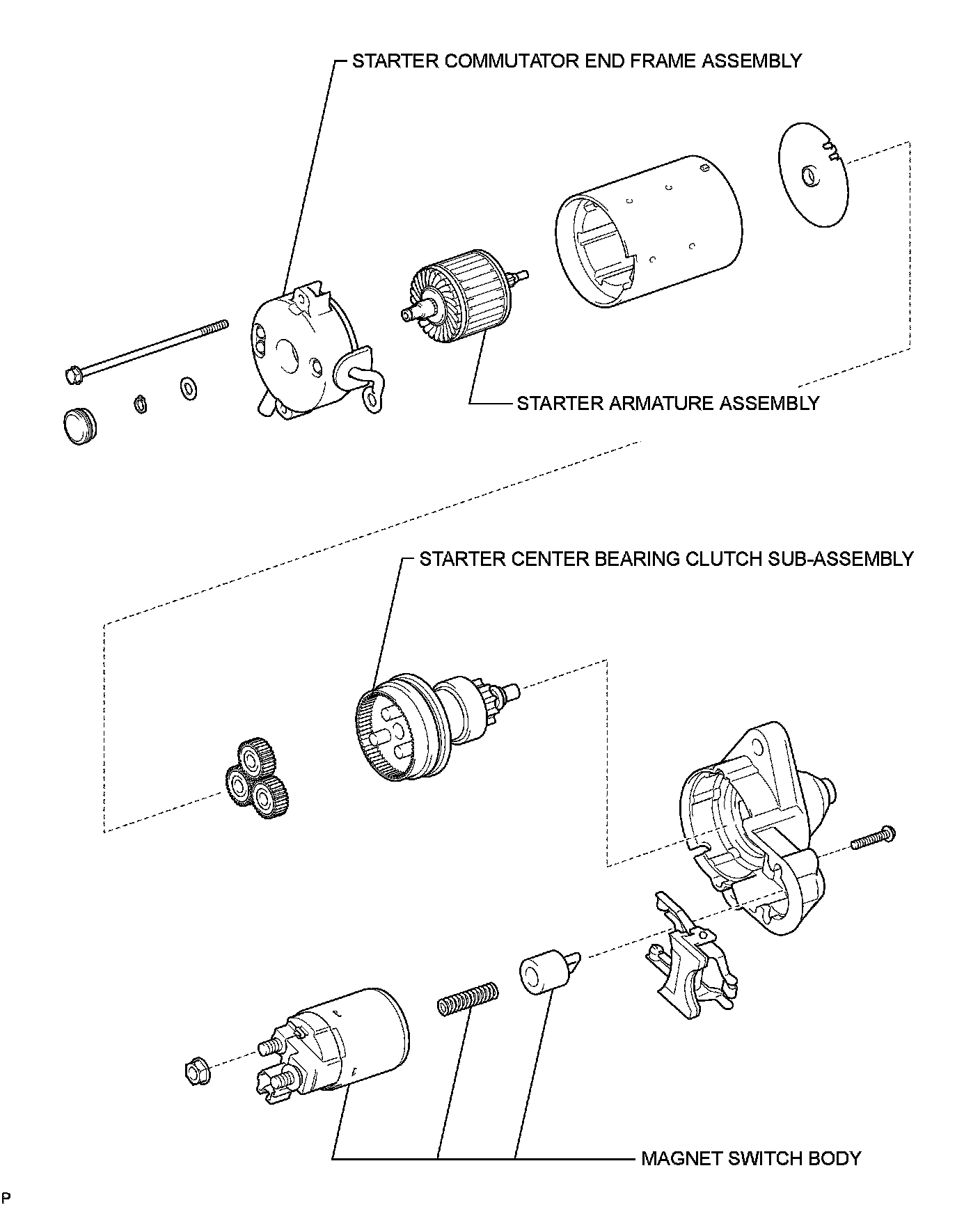 STARTER COMMUTATOR END FRAME ASSEMBLY

STARTER ARMATURE ASSEMBLY

STARTER CENTER BEARING CLUTCH SUB-ASSEMBLY

MAGNET SWITCH BODY

P