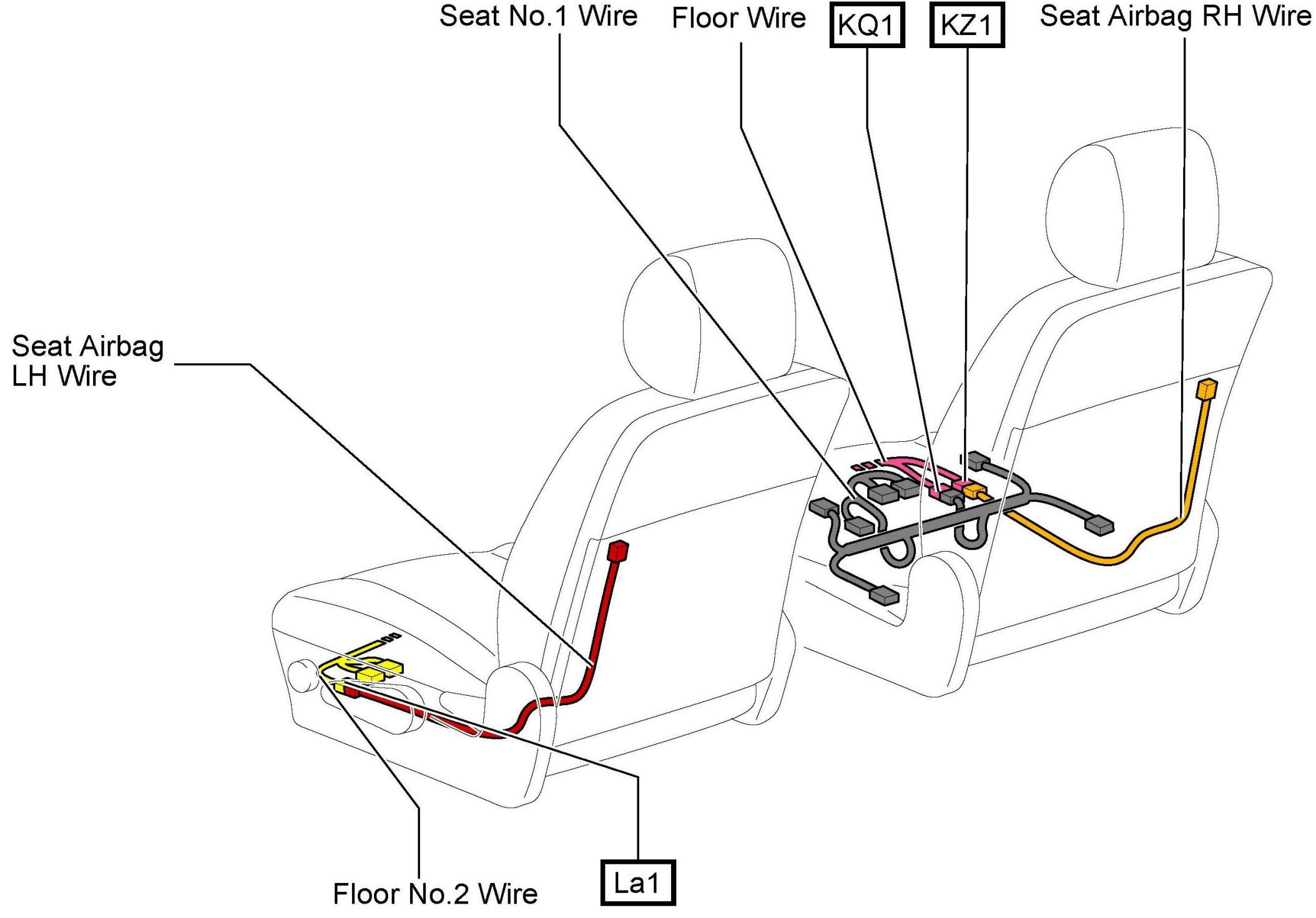 Seat No.1 Wire
Floor Wire
KQ1
KZ1
Seat Airbag RH Wire

Seat Airbag LH Wire

Floor No.2 Wire
La1