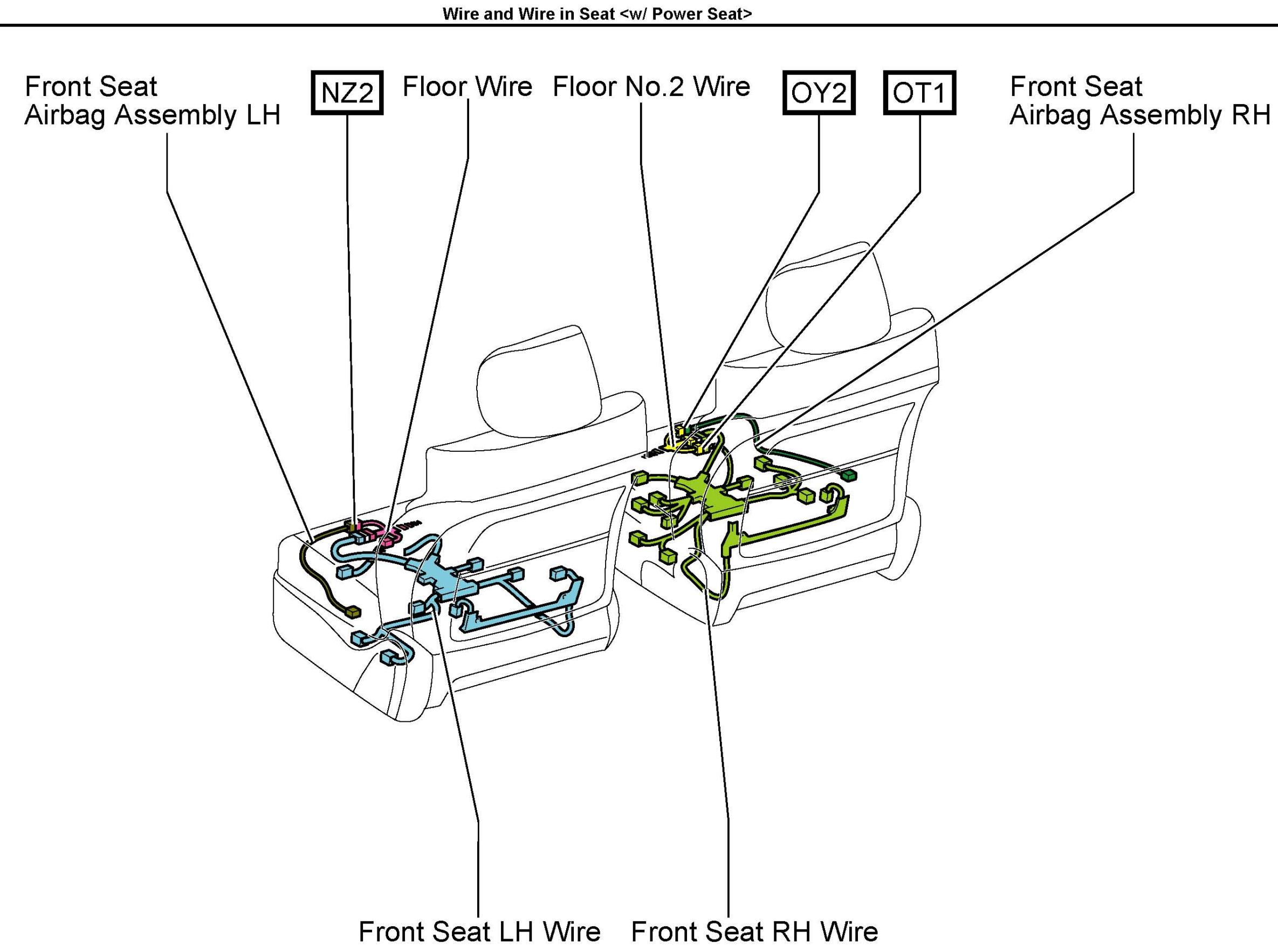 Wire and Wire in Seat <w/ Power Seat>

Front Seat Airbag Assembly LH

NZ2

Floor Wire

Floor No.2 Wire

OY2

OT1

Front Seat Airbag Assembly RH

Front Seat LH Wire

Front Seat RH Wire