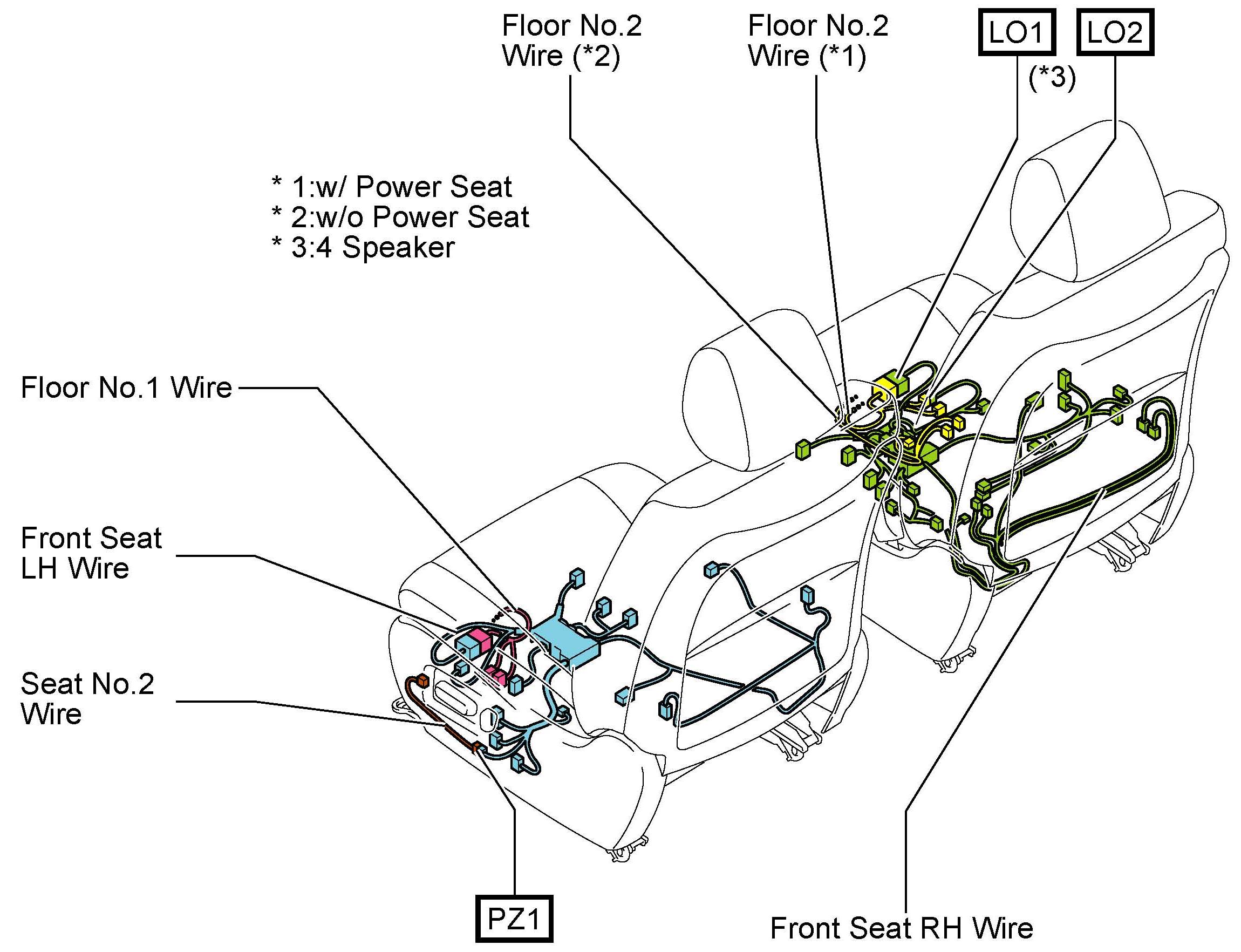 Floor No.2 Wire (*2)

Floor No.2 Wire (*1)

LO1

LO2

(*3)

* 1:w/ Power Seat
* 2:w/o Power Seat
* 3:4 Speaker

Floor No.1 Wire

Front Seat LH Wire

Seat No.2 Wire

PZ1

Front Seat RH Wire