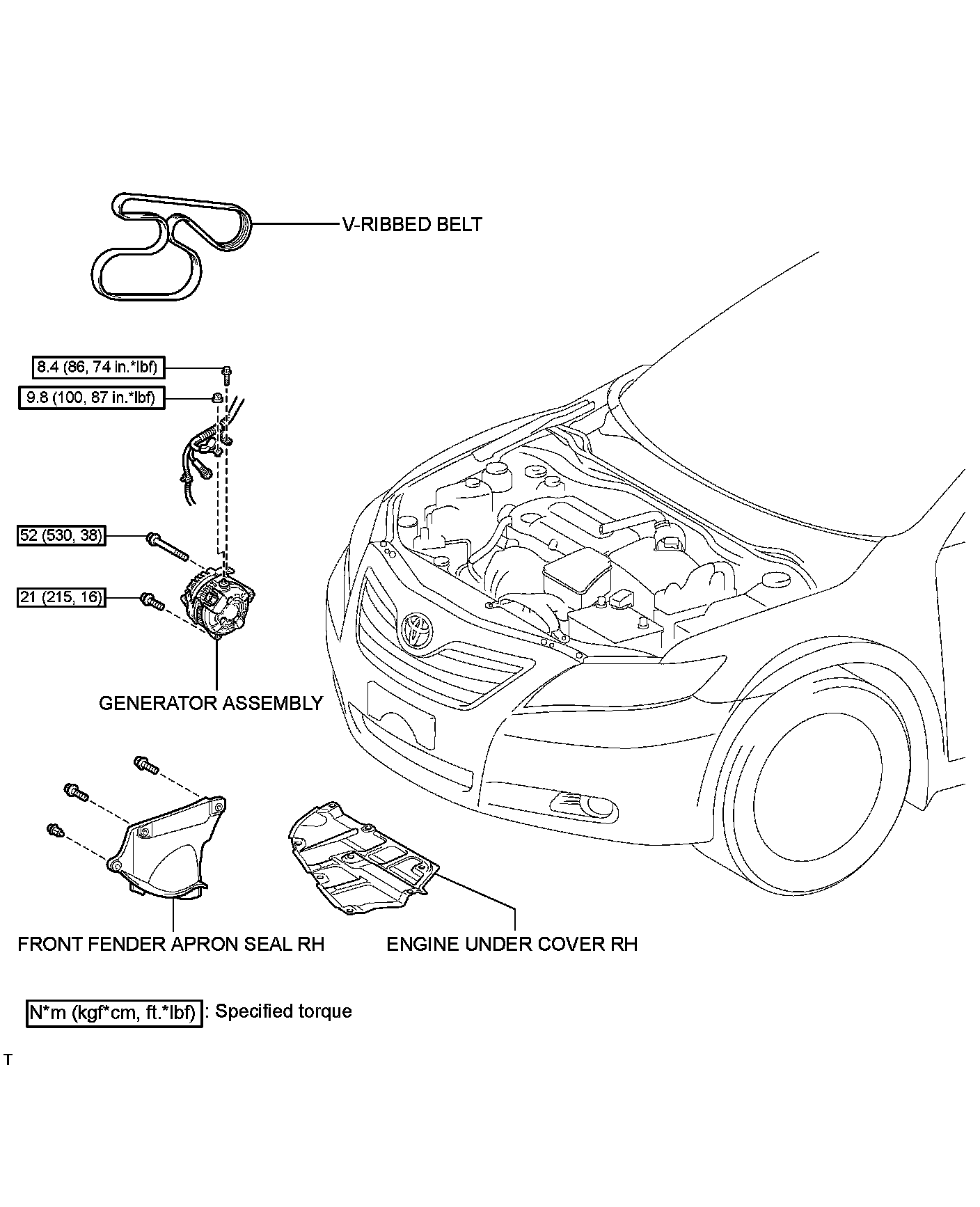 V-RIBBED BELT

8.4 (86, 74 in.*lbf)

9.8 (100, 87 in.*lbf)

52 (530, 38)

21 (215, 16)

GENERATOR ASSEMBLY

FRONT FENDER APRON SEAL RH

ENGINE UNDER COVER RH

N*m (kgf*cm, ft.*lbf) : Specified torque

T