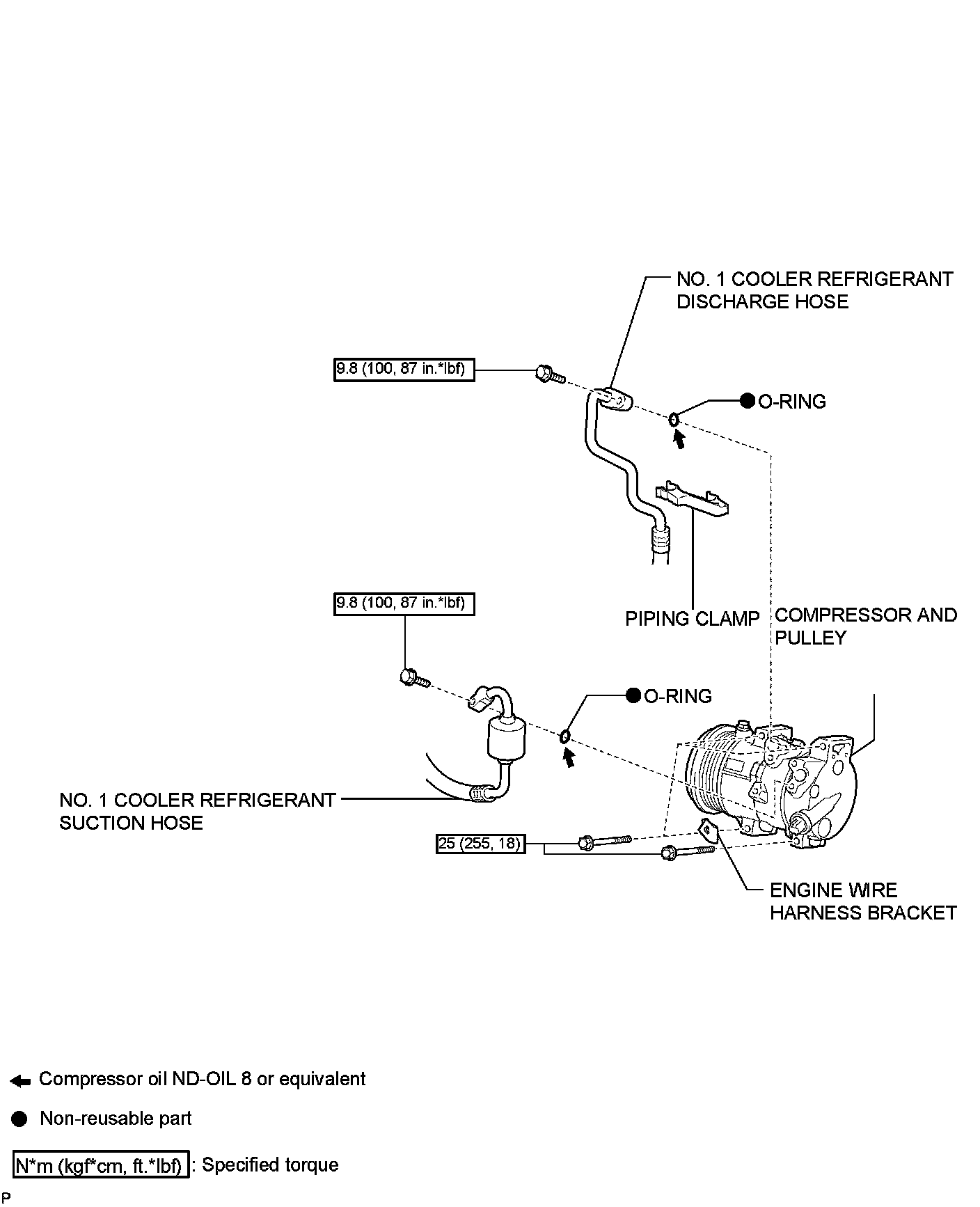 NO. 1 COOLER REFRIGERANT DISCHARGE HOSE

9.8 (100, 87 in.*lbf)

O-RING

PIPING CLAMP

COMPRESSOR AND PULLEY

9.8 (100, 87 in.*lbf)

O-RING

NO. 1 COOLER REFRIGERANT SUCTION HOSE

25 (255, 18)

ENGINE WIRE HARNESS BRACKET

Compressor oil ND-OIL 8 or equivalent

Non-reusable part

N*m (kgf*cm, ft.*lbf) : Specified torque

P