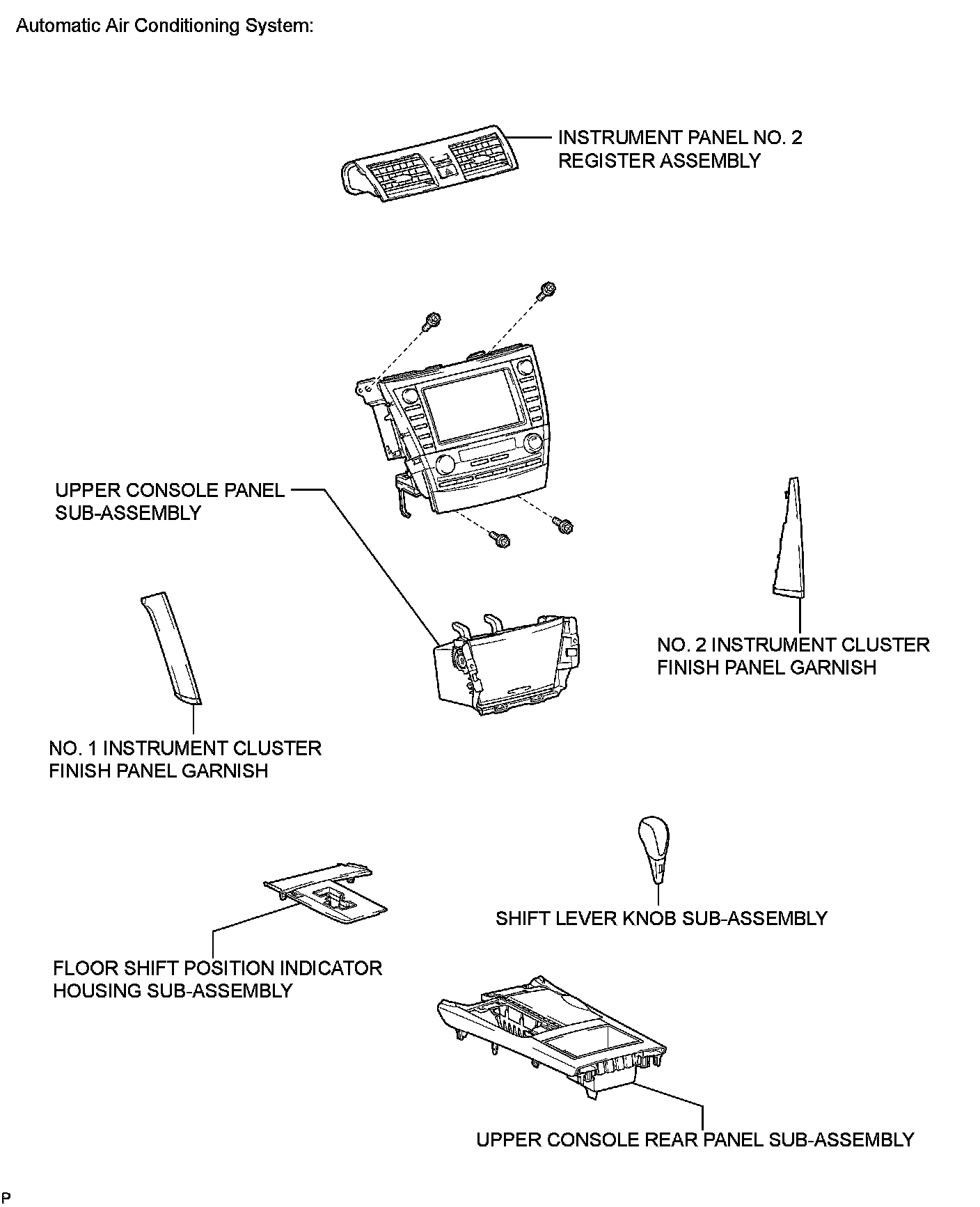 Automatic Air Conditioning System:

INSTRUMENT PANEL NO. 2 REGISTER ASSEMBLY

UPPER CONSOLE PANEL SUB-ASSEMBLY

NO. 2 INSTRUMENT CLUSTER FINISH PANEL GARNISH

NO. 1 INSTRUMENT CLUSTER FINISH PANEL GARNISH

SHIFT LEVER KNOB SUB-ASSEMBLY

FLOOR SHIFT POSITION INDICATOR HOUSING SUB-ASSEMBLY

UPPER CONSOLE REAR PANEL SUB-ASSEMBLY

P