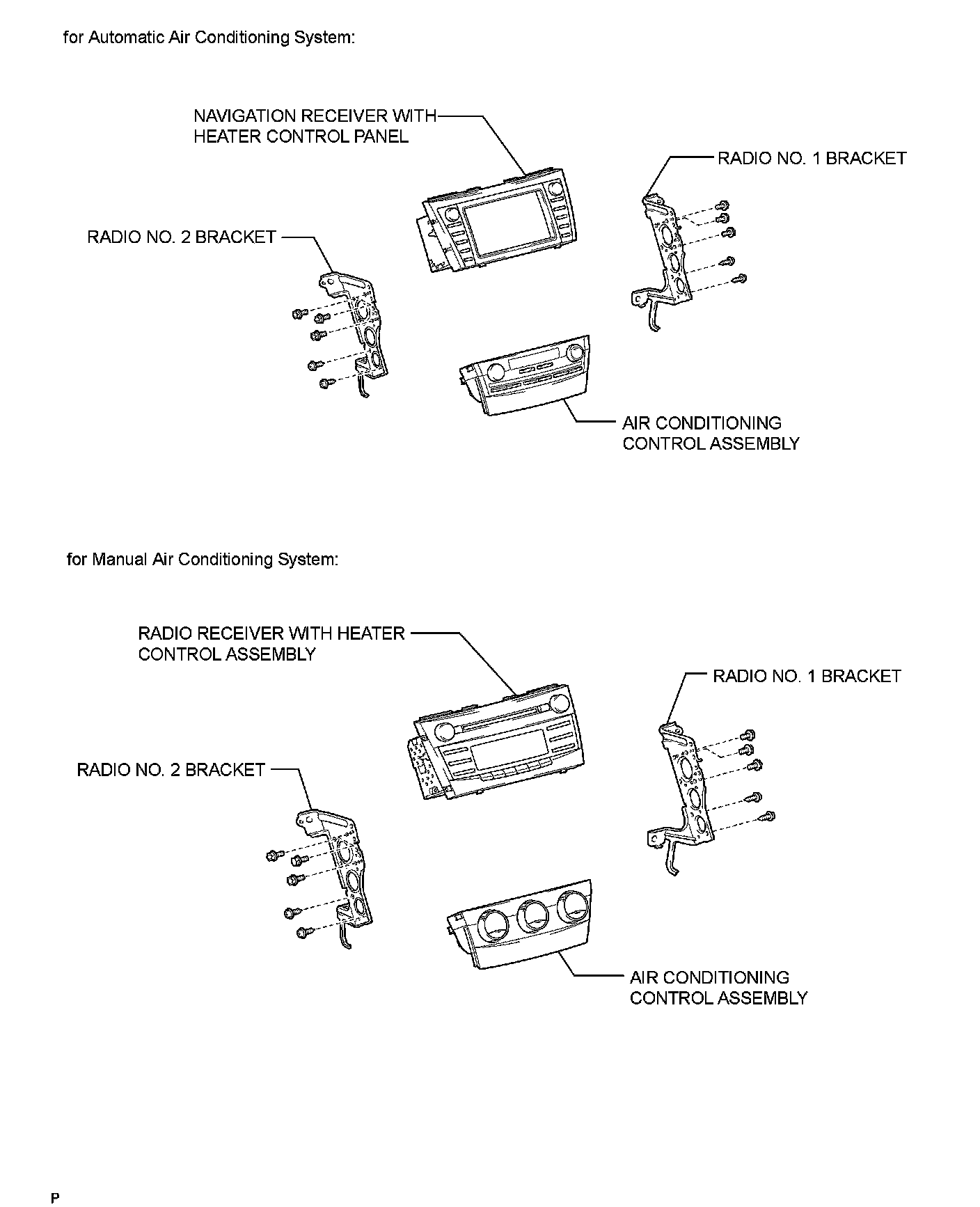 for Automatic Air Conditioning System:

NAVIGATION RECEIVER WITH HEATER CONTROL PANEL

RADIO NO. 1 BRACKET

RADIO NO. 2 BRACKET

AIR CONDITIONING CONTROL ASSEMBLY

for Manual Air Conditioning System:

RADIO RECEIVER WITH HEATER CONTROL ASSEMBLY

RADIO NO. 1 BRACKET

RADIO NO. 2 BRACKET

AIR CONDITIONING CONTROL ASSEMBLY

P