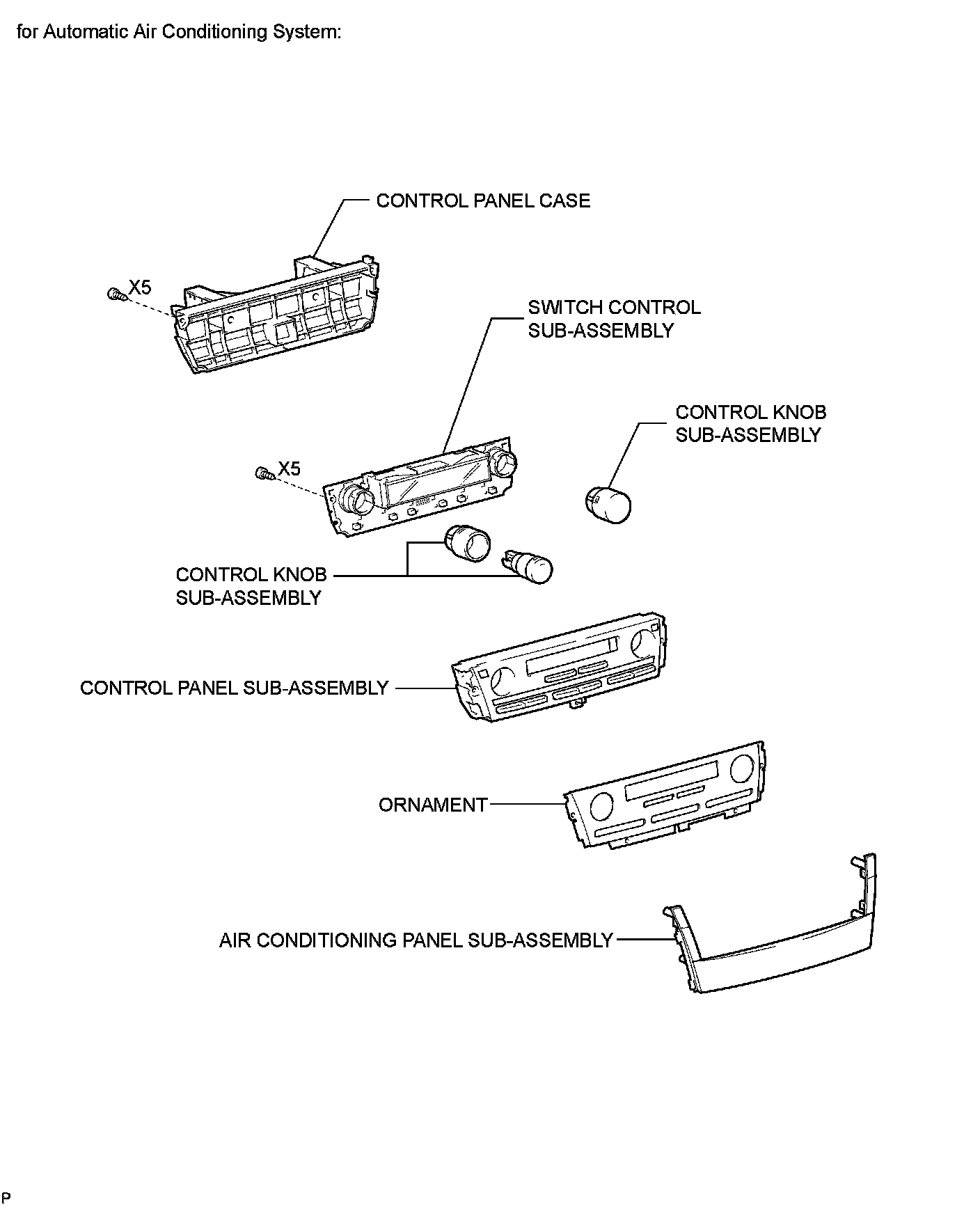 for Automatic Air Conditioning System:

CONTROL PANEL CASE

X5

SWITCH CONTROL SUB-ASSEMBLY

CONTROL KNOB SUB-ASSEMBLY

X5

CONTROL KNOB SUB-ASSEMBLY

CONTROL PANEL SUB-ASSEMBLY

ORNAMENT

AIR CONDITIONING PANEL SUB-ASSEMBLY

P