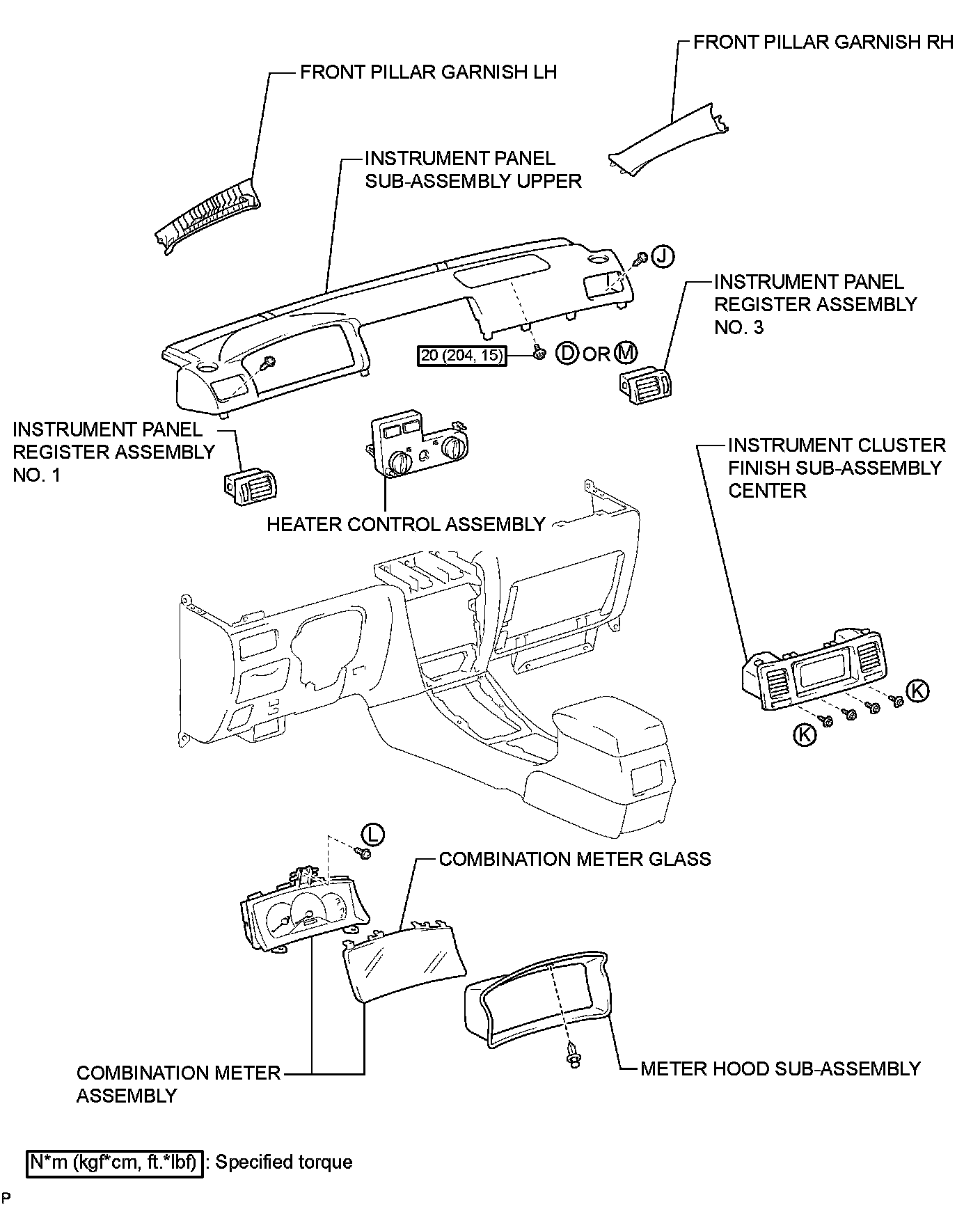 FRONT PILLAR GARNISH RH

FRONT PILLAR GARNISH LH

INSTRUMENT PANEL SUB-ASSEMBLY UPPER

J

INSTRUMENT PANEL REGISTER ASSEMBLY NO. 3

20 (204, 15)

D OR M

INSTRUMENT PANEL REGISTER ASSEMBLY NO. 1

HEATER CONTROL ASSEMBLY

INSTRUMENT CLUSTER FINISH SUB-ASSEMBLY CENTER

K

K

L

COMBINATION METER GLASS

COMBINATION METER ASSEMBLY

METER HOOD SUB-ASSEMBLY

N*m (kgf*cm, ft.*lbf) : Specified torque

P