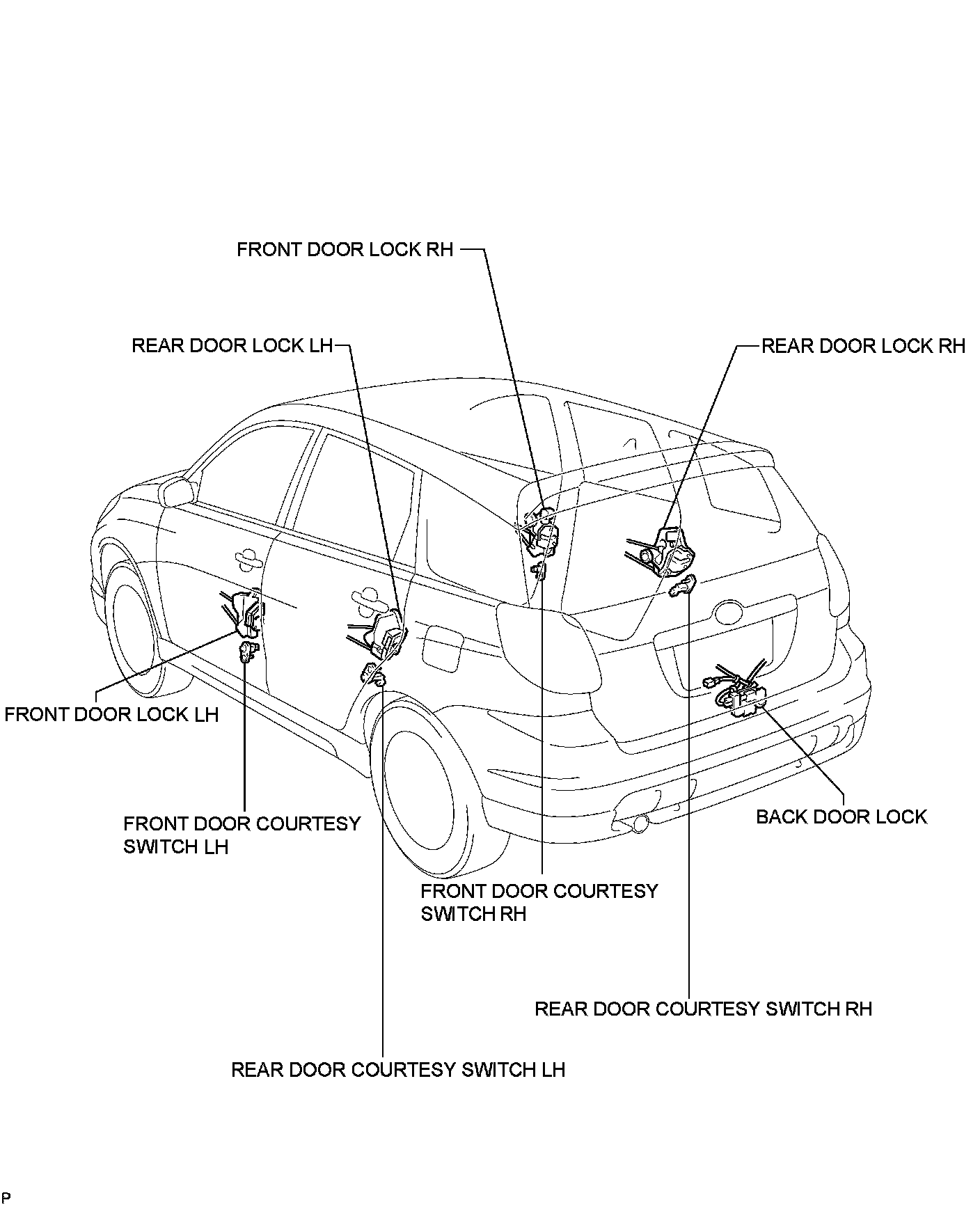 FRONT DOOR LOCK RH

REAR DOOR LOCK LH

REAR DOOR LOCK RH

FRONT DOOR LOCK LH

FRONT DOOR COURTESY SWITCH LH

BACK DOOR LOCK

FRONT DOOR COURTESY SWITCH RH

REAR DOOR COURTESY SWITCH RH

REAR DOOR COURTESY SWITCH LH

P