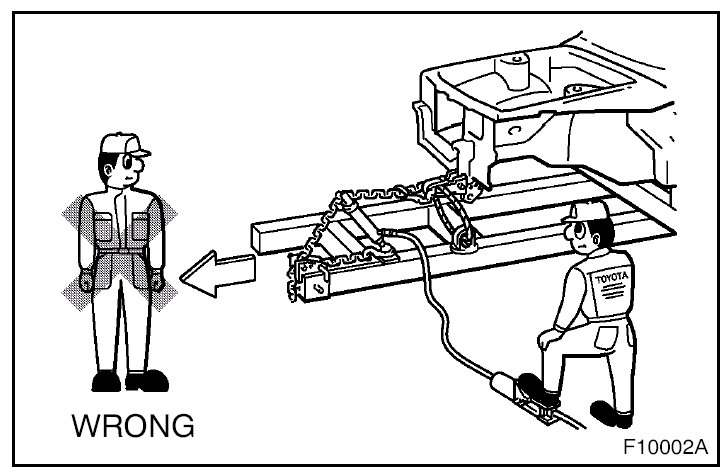 TOYOTA

WRONG

F10002A