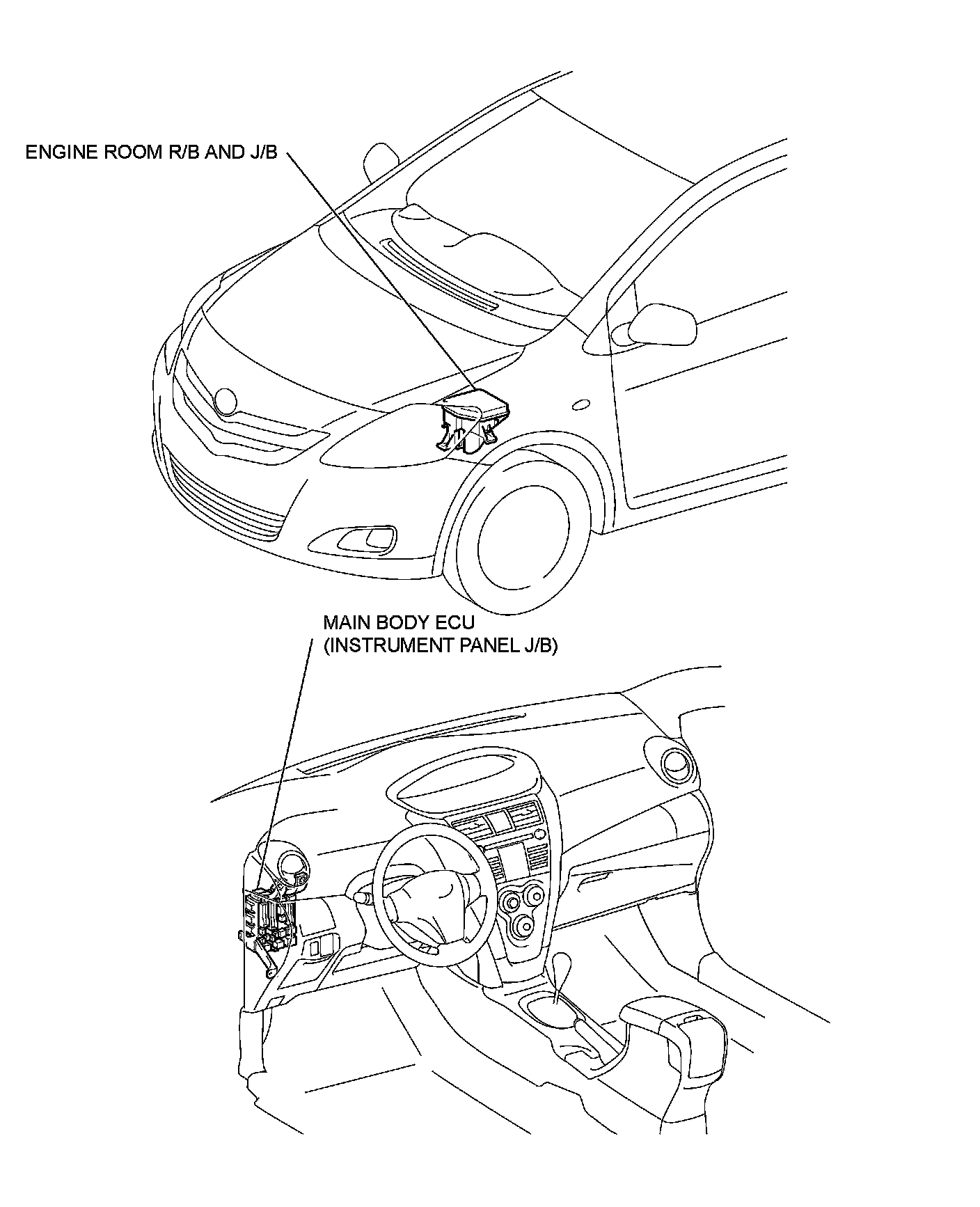 ENGINE ROOM R/B AND J/B

MAIN BODY ECU
(INSTRUMENT PANEL J/B)