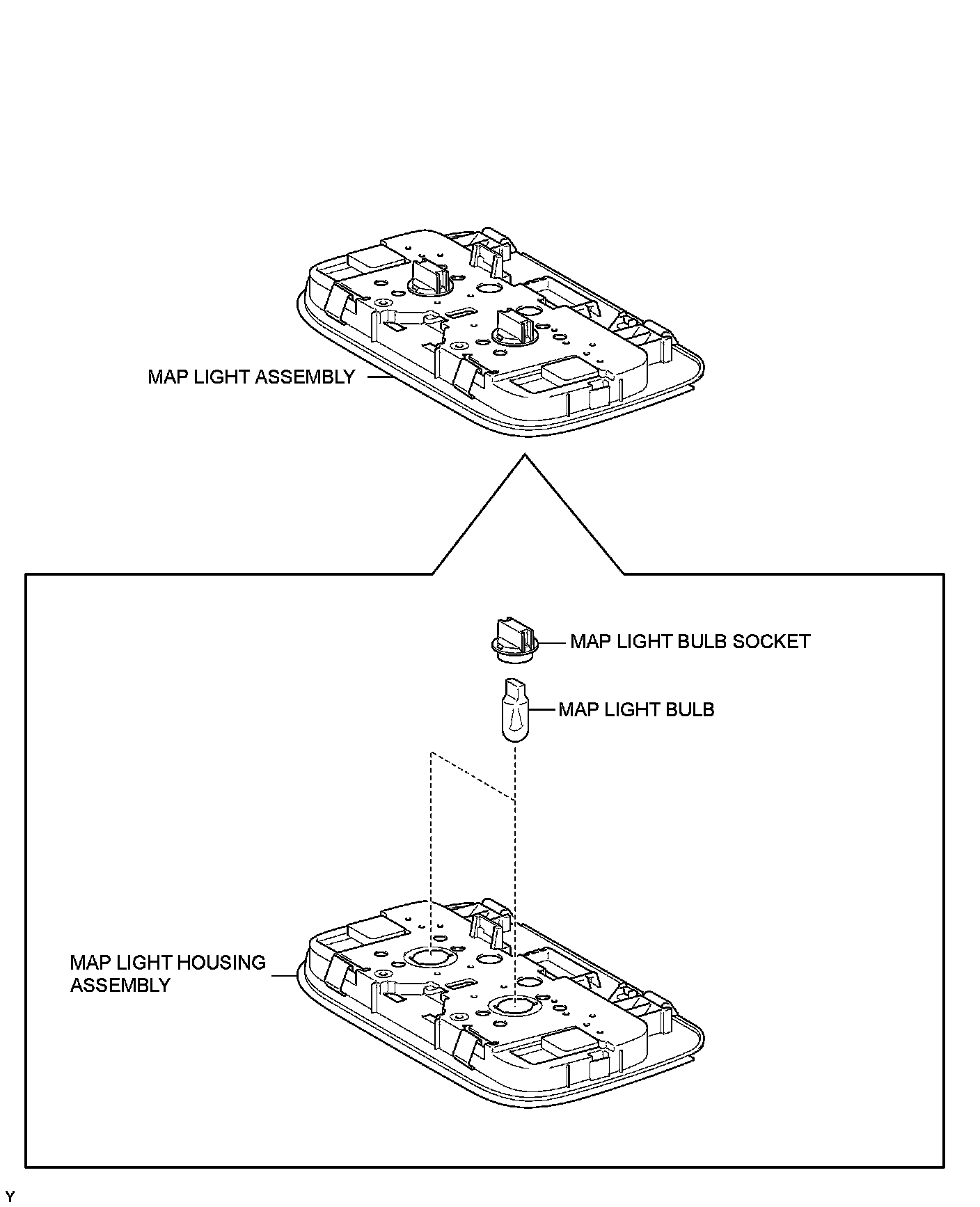 MAP LIGHT ASSEMBLY

MAP LIGHT BULB SOCKET

MAP LIGHT BULB

MAP LIGHT HOUSING ASSEMBLY

Y