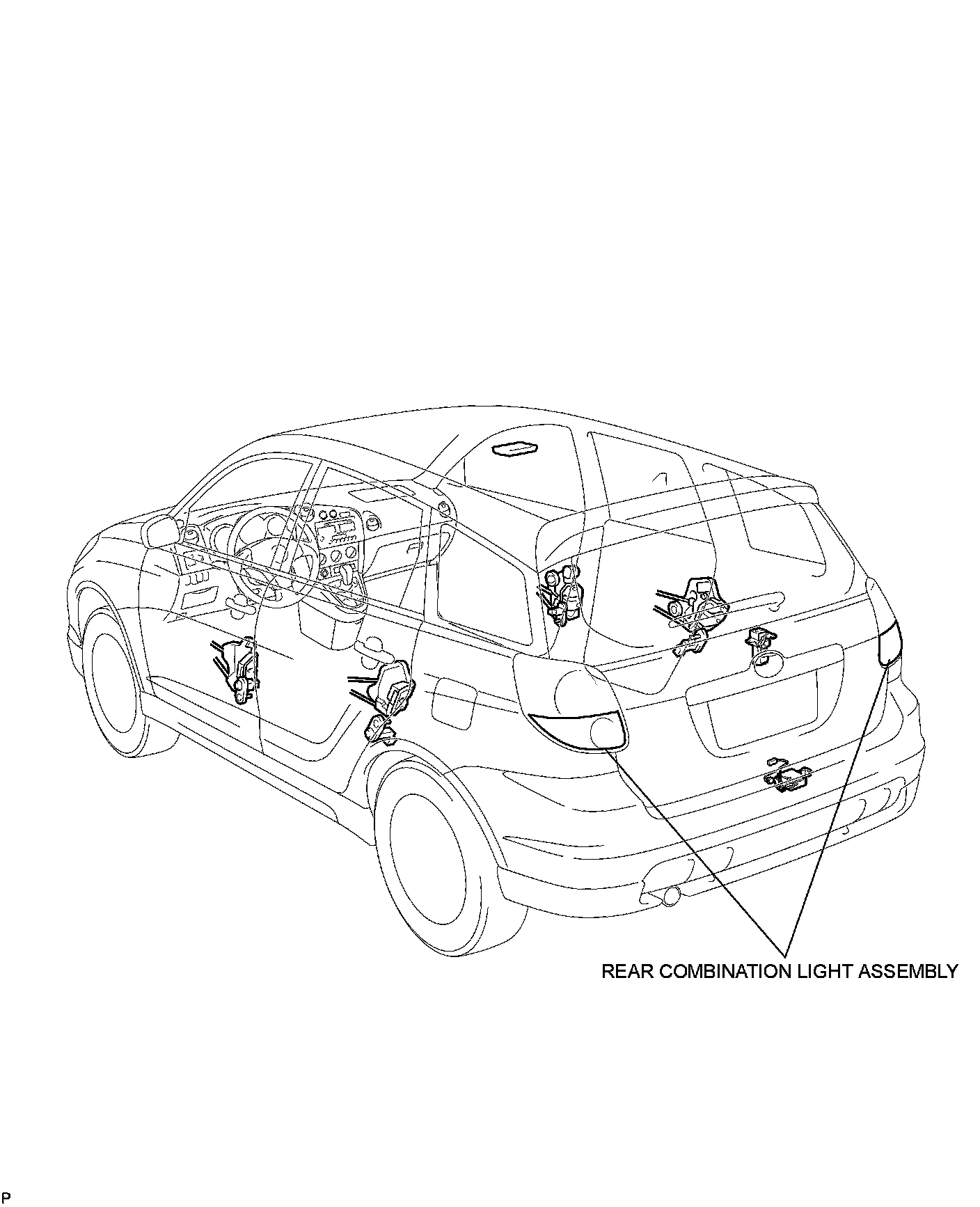 REAR COMBINATION LIGHT ASSEMBLY

P