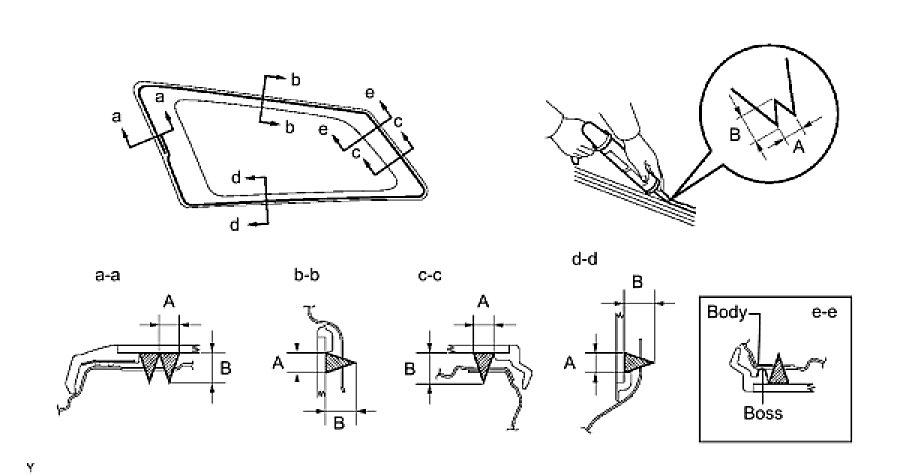 a
a
b
b
e
e
c
c
d
d

B
A

a-a
A
B

b-b
A
B

c-c
A
B

d-d
B
A

Body
e-e
Boss

Y