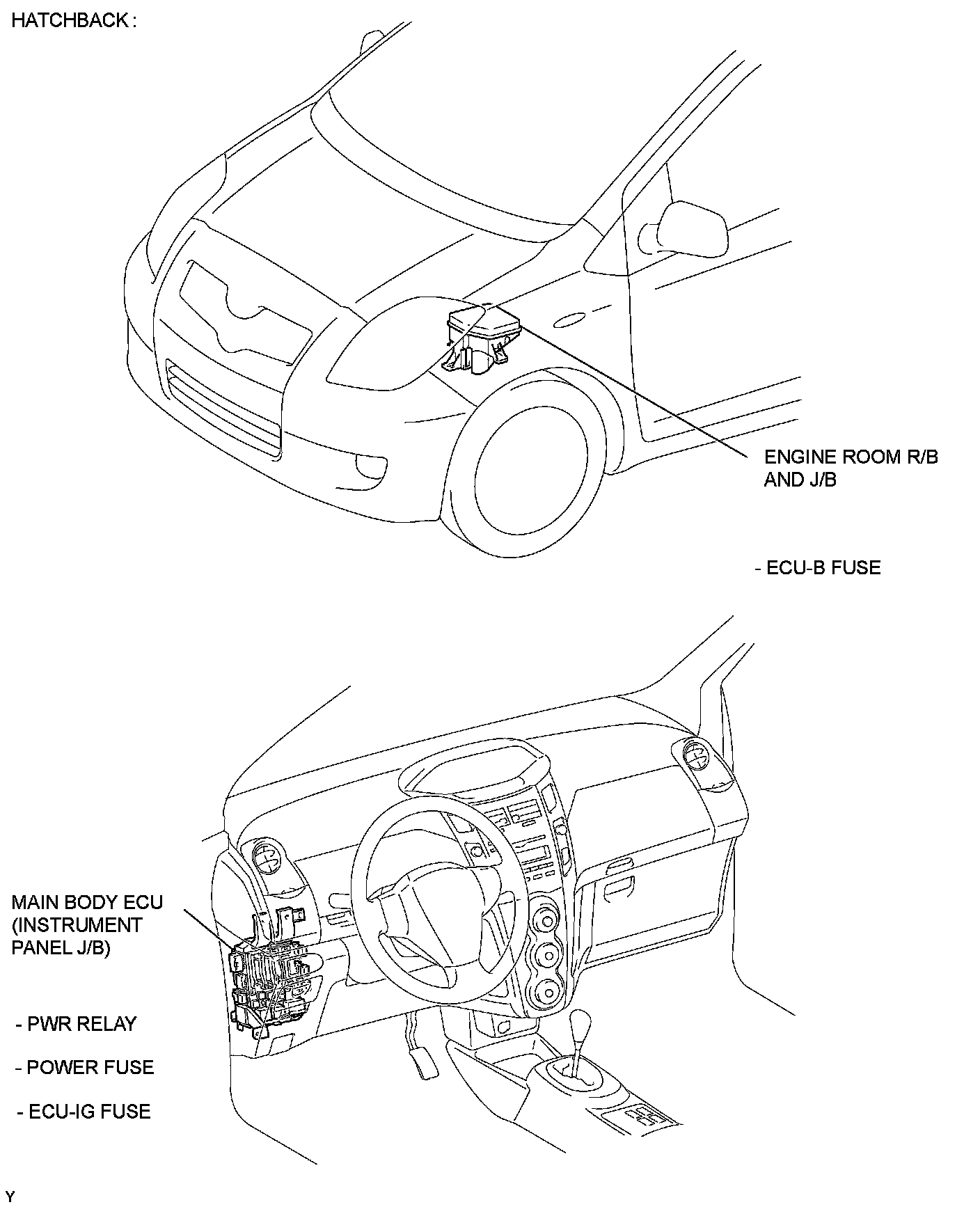 HATCHBACK :

ENGINE ROOM R/B AND J/B

- ECU-B FUSE

MAIN BODY ECU (INSTRUMENT PANEL J/B)

- PWR RELAY

- POWER FUSE

- ECU-IG FUSE

Y