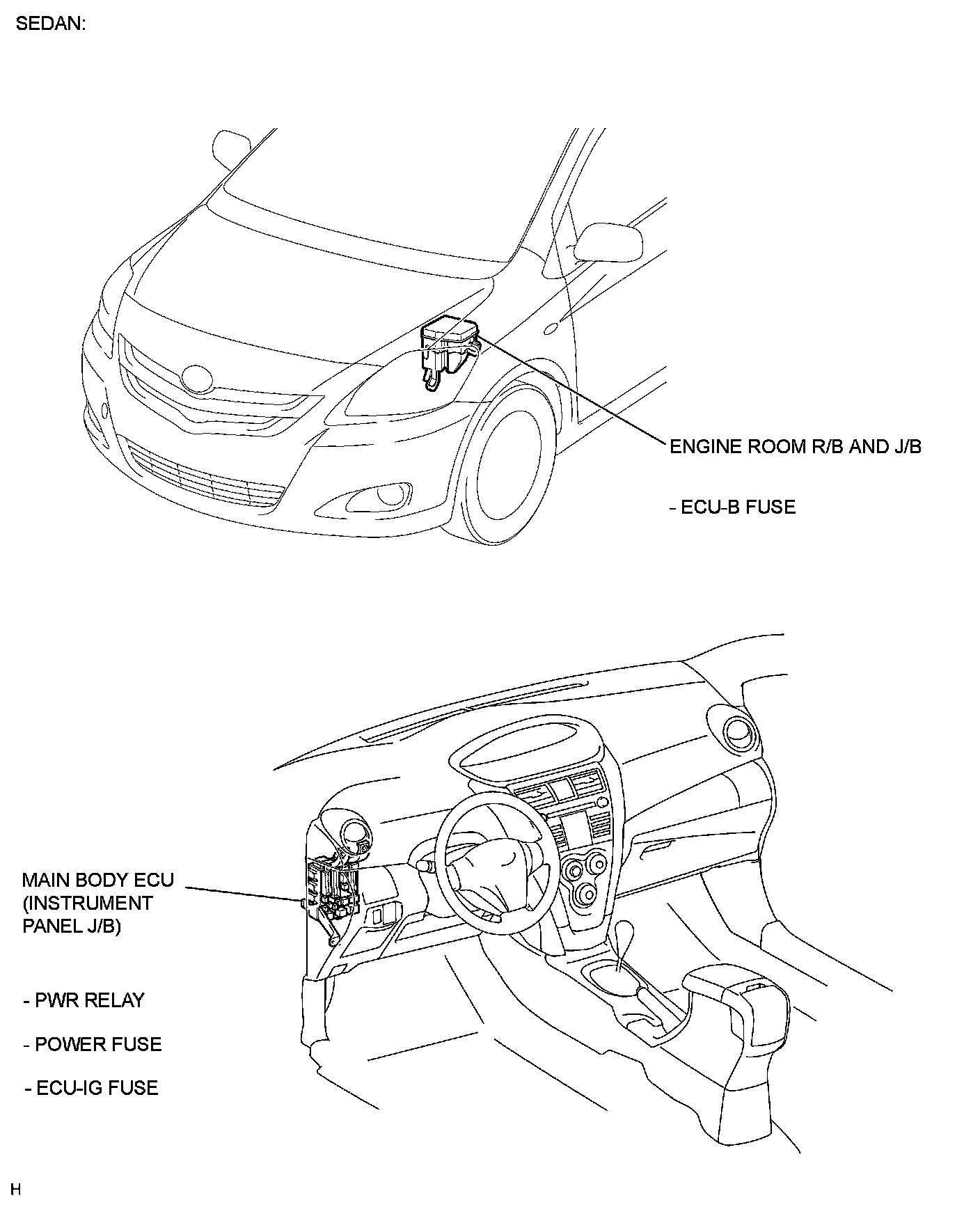 SEDAN:

ENGINE ROOM R/B AND J/B

- ECU-B FUSE

MAIN BODY ECU
(INSTRUMENT
PANEL J/B)

- PWR RELAY

- POWER FUSE

- ECU-IG FUSE

H