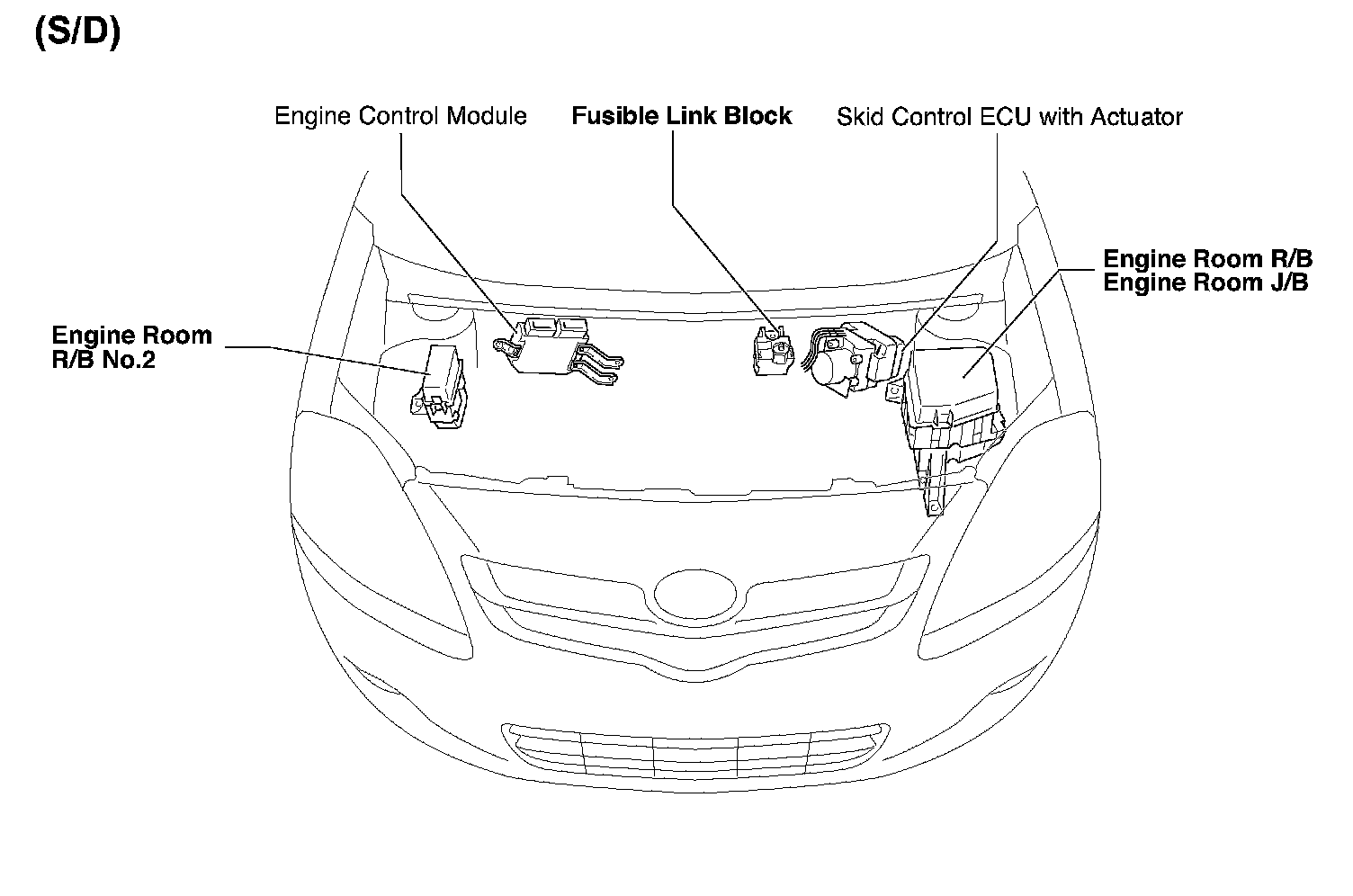 (S/D)

Engine Control Module

Fusible Link Block

Skid Control ECU with Actuator

Engine Room R/B
Engine Room J/B

Engine Room
R/B No.2