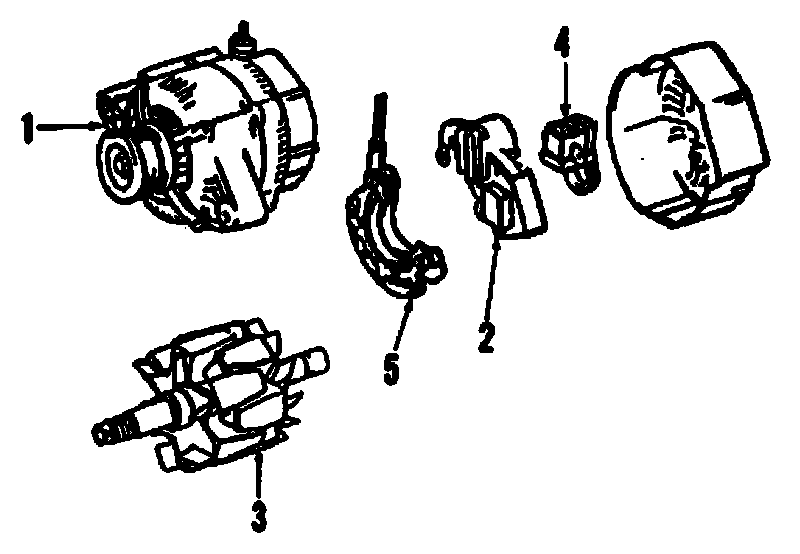 1
4
5
2
3