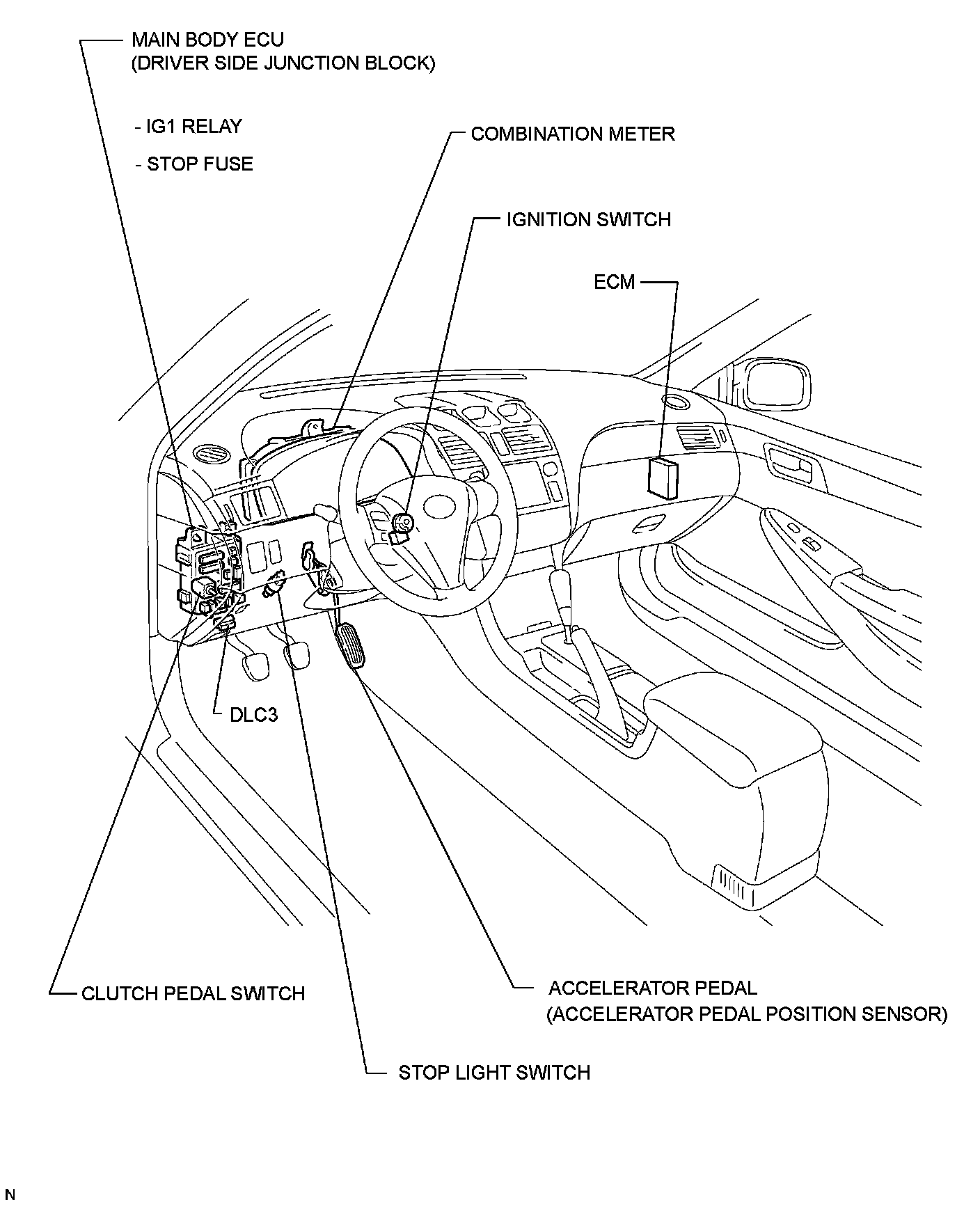 MAIN BODY ECU
(DRIVER SIDE JUNCTION BLOCK)

- IG1 RELAY

- STOP FUSE

COMBINATION METER

IGNITION SWITCH

ECM

DLC3

CLUTCH PEDAL SWITCH

ACCELERATOR PEDAL
(ACCELERATOR PEDAL POSITION SENSOR)

STOP LIGHT SWITCH

N