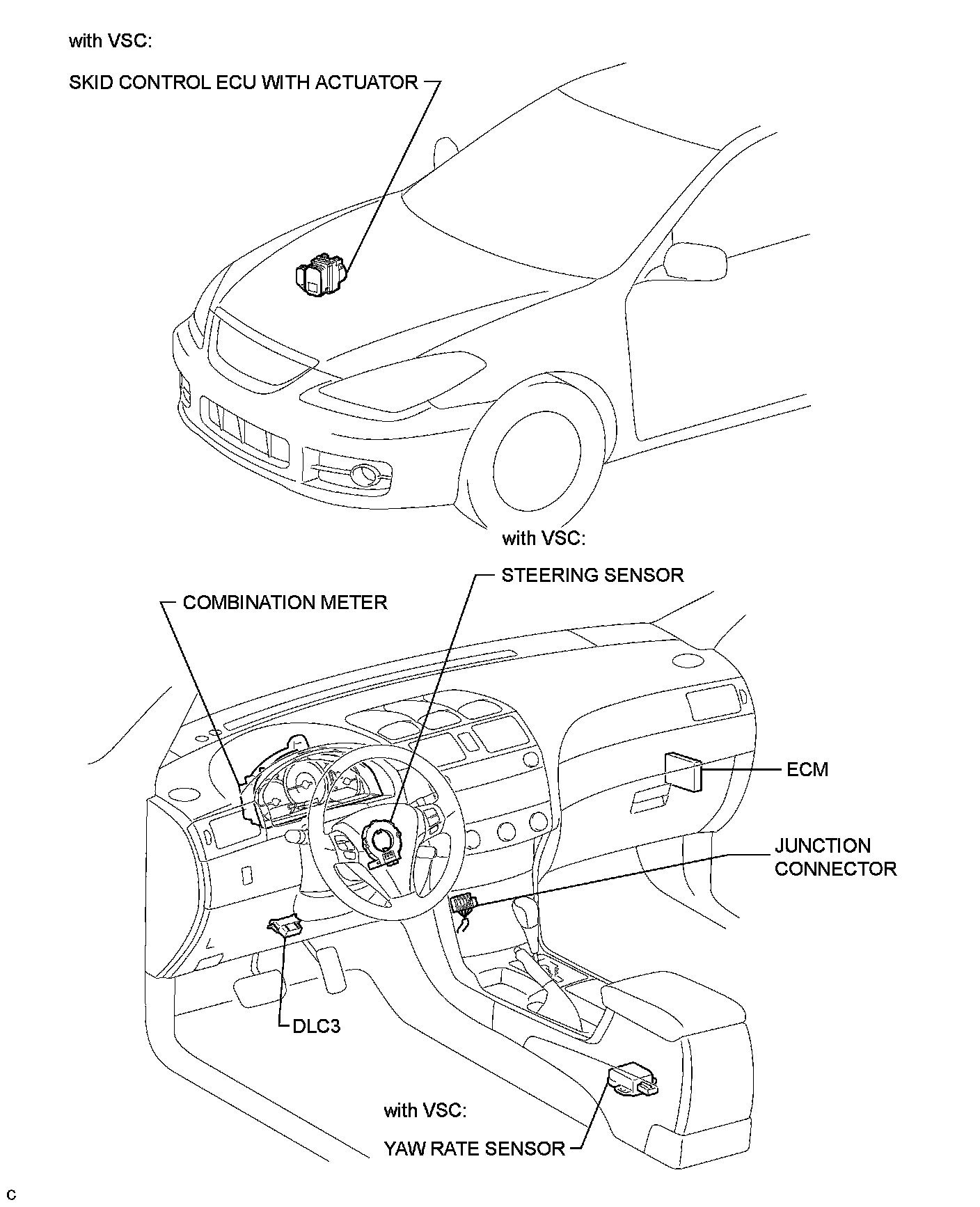 with VSC:

SKID CONTROL ECU WITH ACTUATOR

with VSC:

STEERING SENSOR

COMBINATION METER

ECM

JUNCTION CONNECTOR

DLC3

with VSC:

YAW RATE SENSOR

C