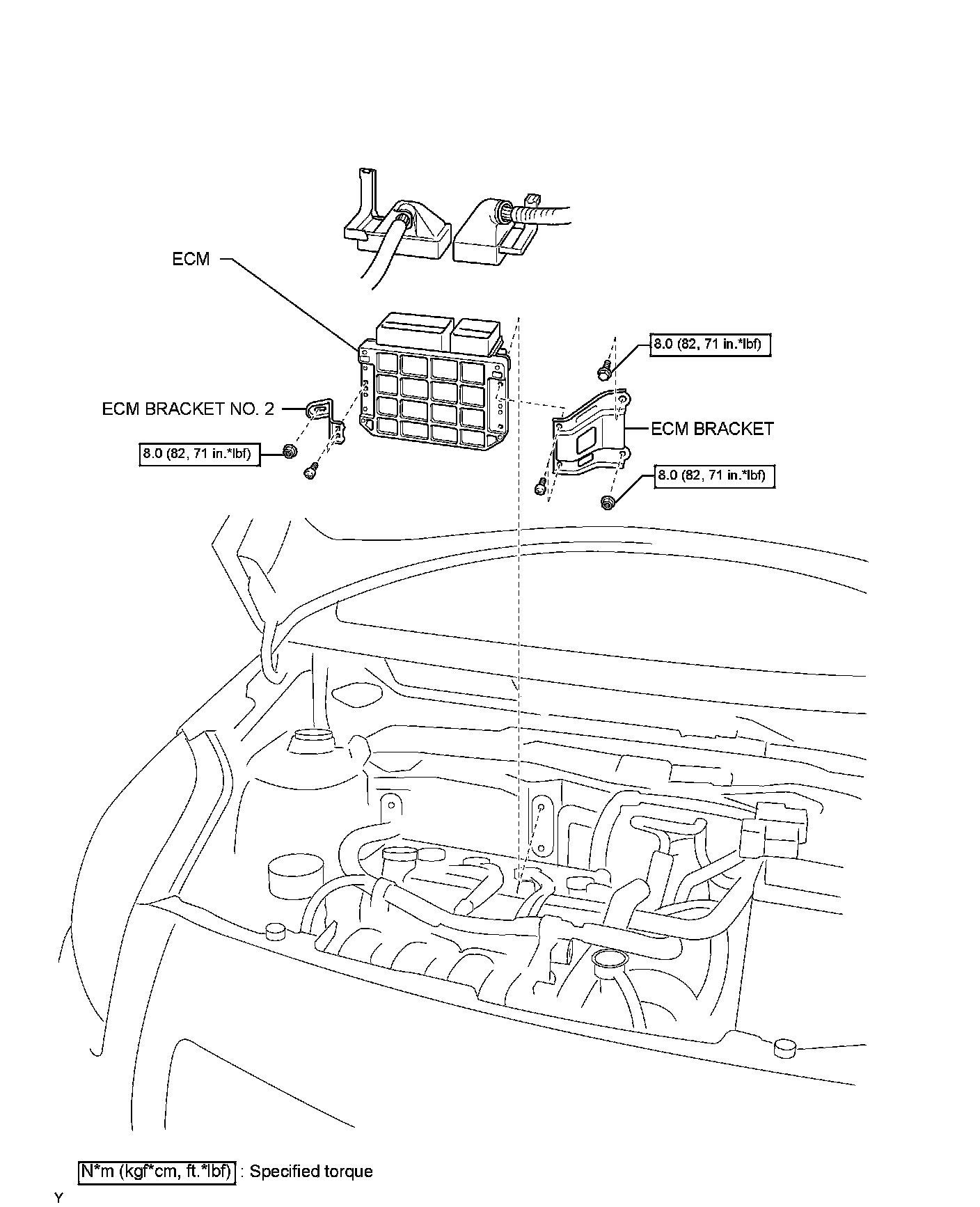 ECM

8.0 (82, 71 in.*lbf)

ECM BRACKET NO. 2

ECM BRACKET

8.0 (82, 71 in.*lbf)

8.0 (82, 71 in.*lbf)

N*m (kgf*cm, ft.*lbf) : Specified torque

Y