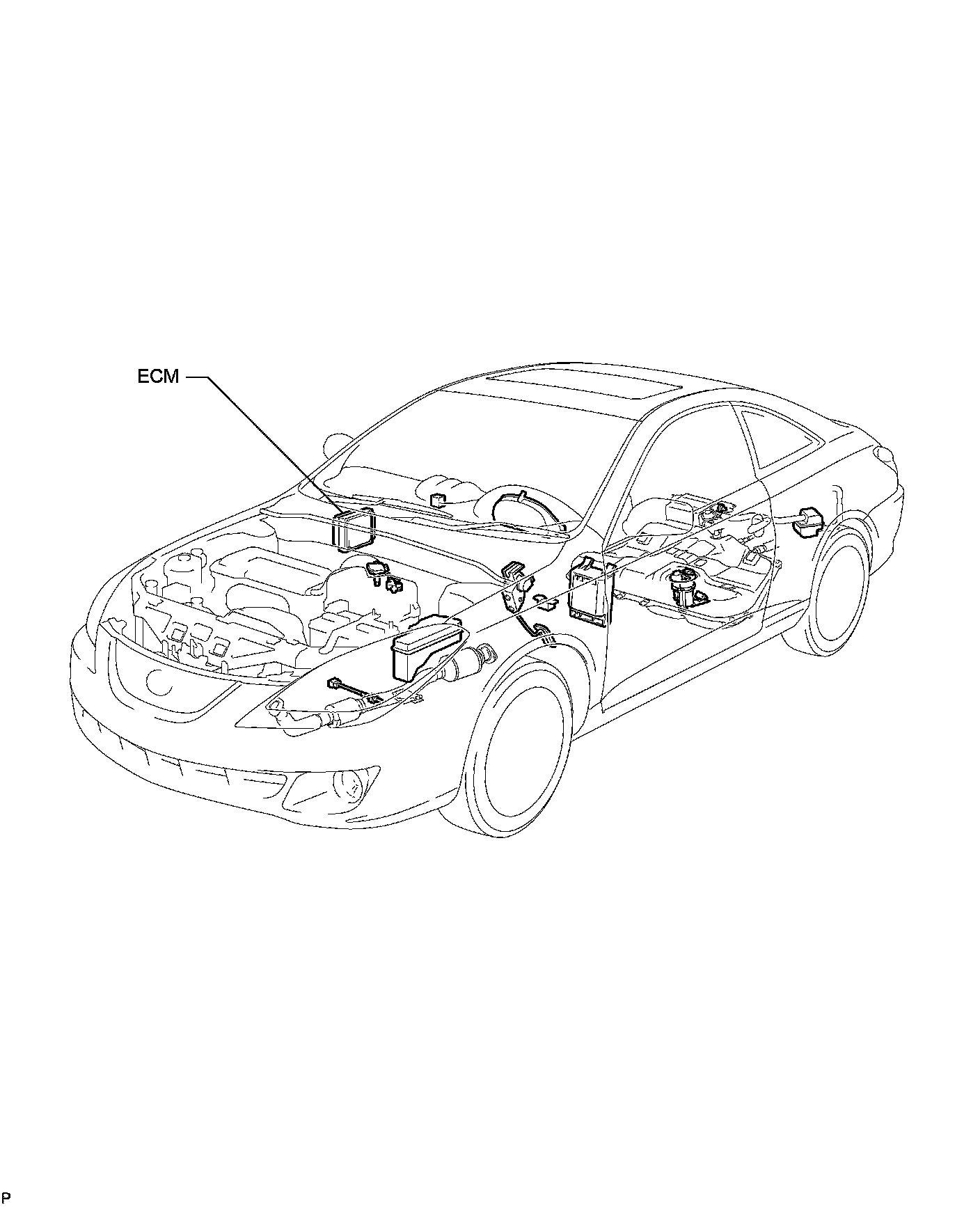 ECM

P