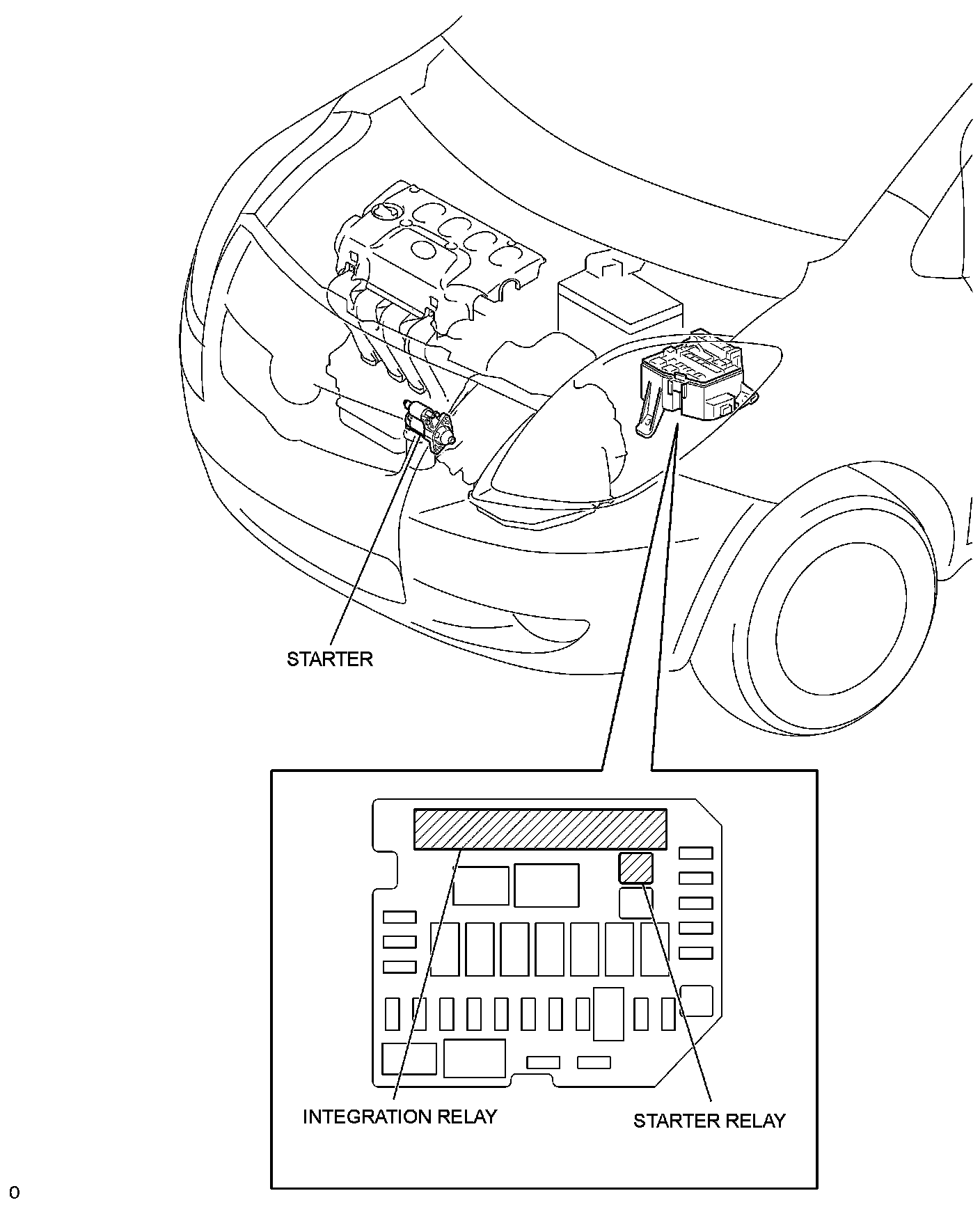 STARTER

INTEGRATION RELAY

STARTER RELAY

0